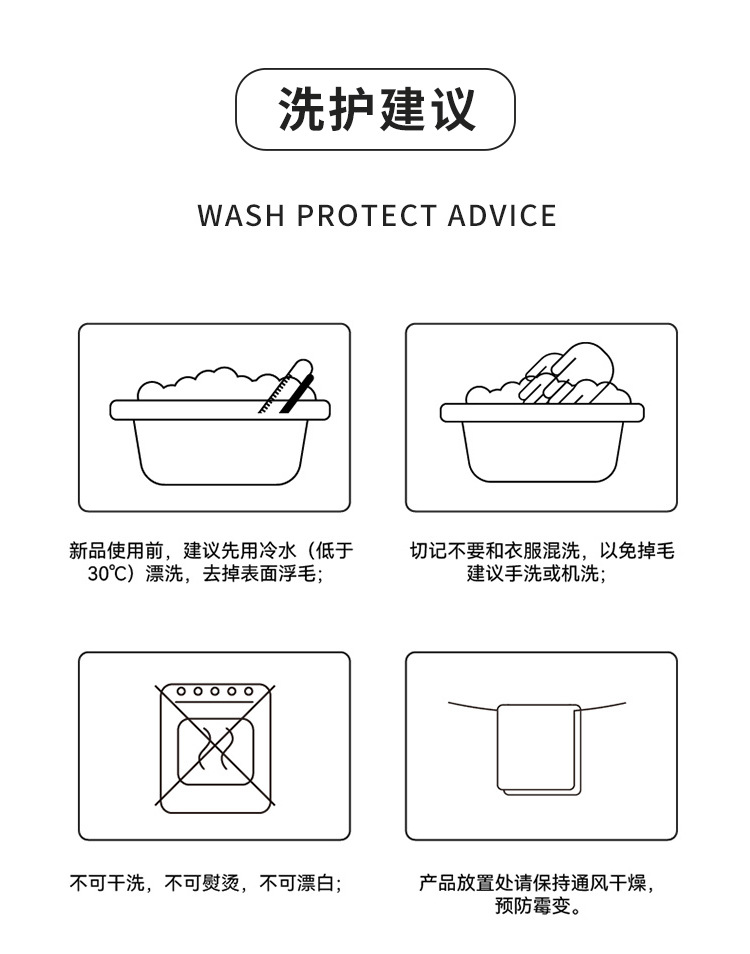 洗护建议

WASH PROTECT ADVICE

新品使用前，建议先用冷水（低于30℃）漂洗，去掉表面浮毛；

切记不要和衣服混洗，以免掉毛
建议手洗或机洗；

不可干洗，不可熨烫，不可漂白；

产品放置处请保持通风干燥，预防霉变。