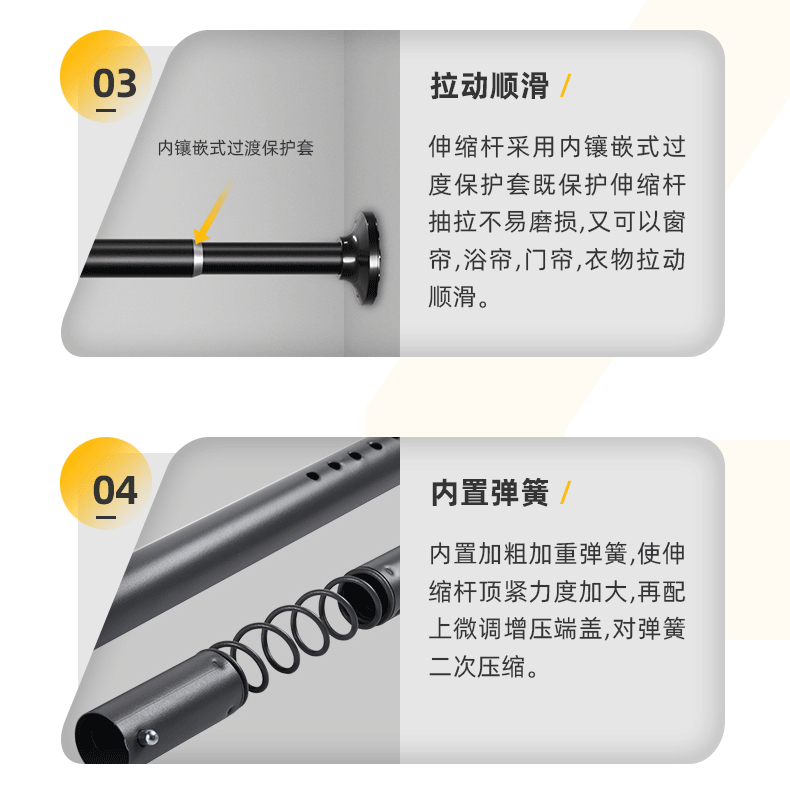 03

内镶嵌式过渡保护套

拉动顺滑 /

伸缩杆采用内镶嵌式过度保护套既保护伸缩杆抽拉不易磨损,又可以窗帘,浴帘,门帘,衣物拉动顺滑。

04

内置弹簧 /

内置加粗加重弹簧,使伸缩杆顶紧力度加大,再配上微调增压端盖,对弹簧二次压缩。