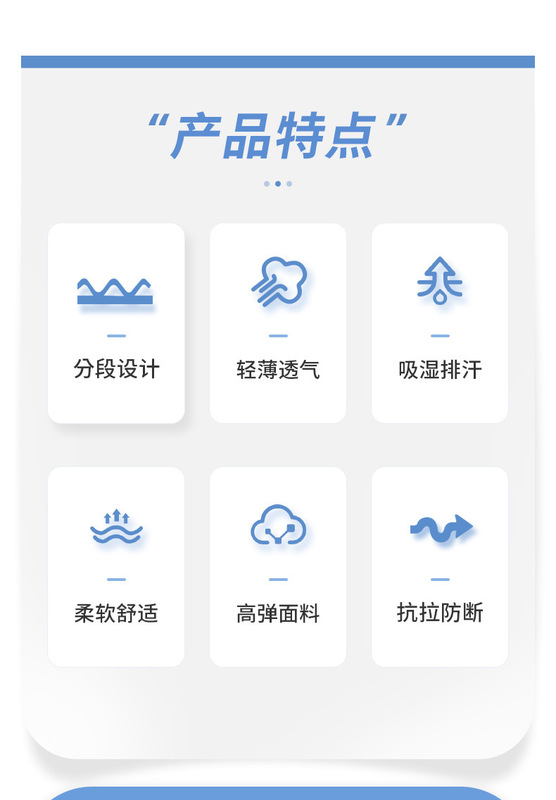 “产品特点”

分段设计

轻薄透气

吸湿排汗

柔软舒适

高弹面料

抗拉防断