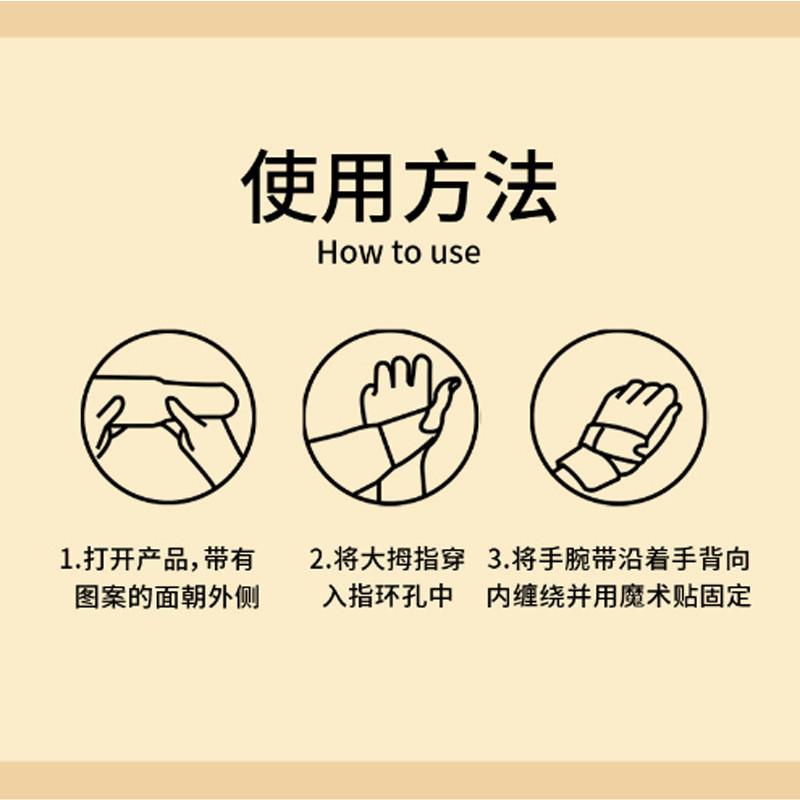 使用方法
How to use

1.打开产品,带有图案的面朝外侧

2.将大拇指穿入指环孔中

3.将手腕带沿着手背向内缠绕并用魔术贴固定