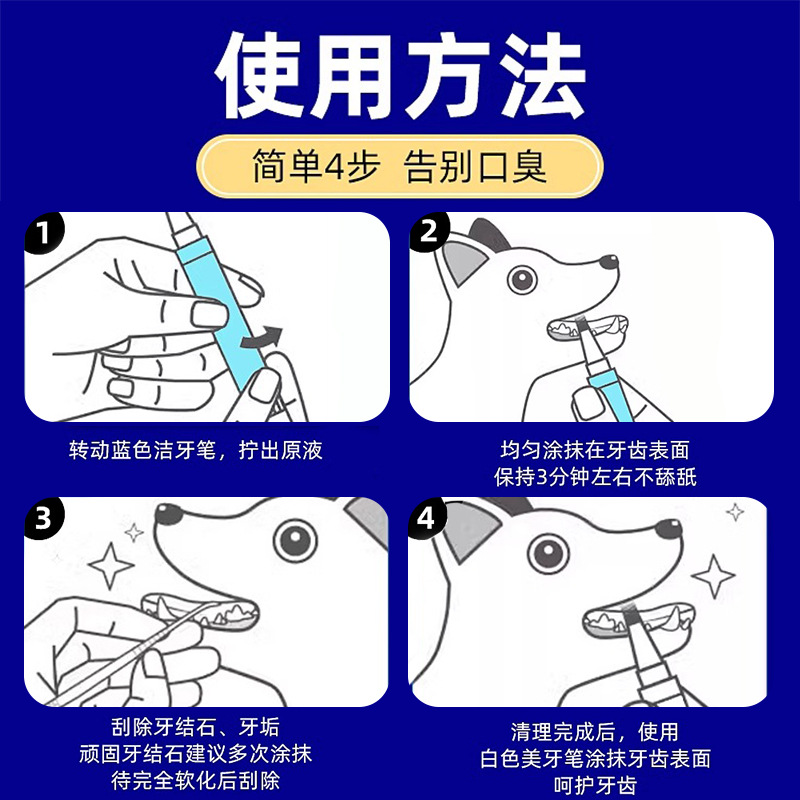 使用方法

简单4步 告别口臭

1

转动蓝色洁牙笔，拧出原液

2

均匀涂抹在牙齿表面
保持3分钟左右不舔舐

3

刮除牙结石、牙垢
顽固牙结石建议多次涂抹
待完全软化后刮除

4

清理完成后，使用
白色美牙笔涂抹牙齿表面
呵护牙齿