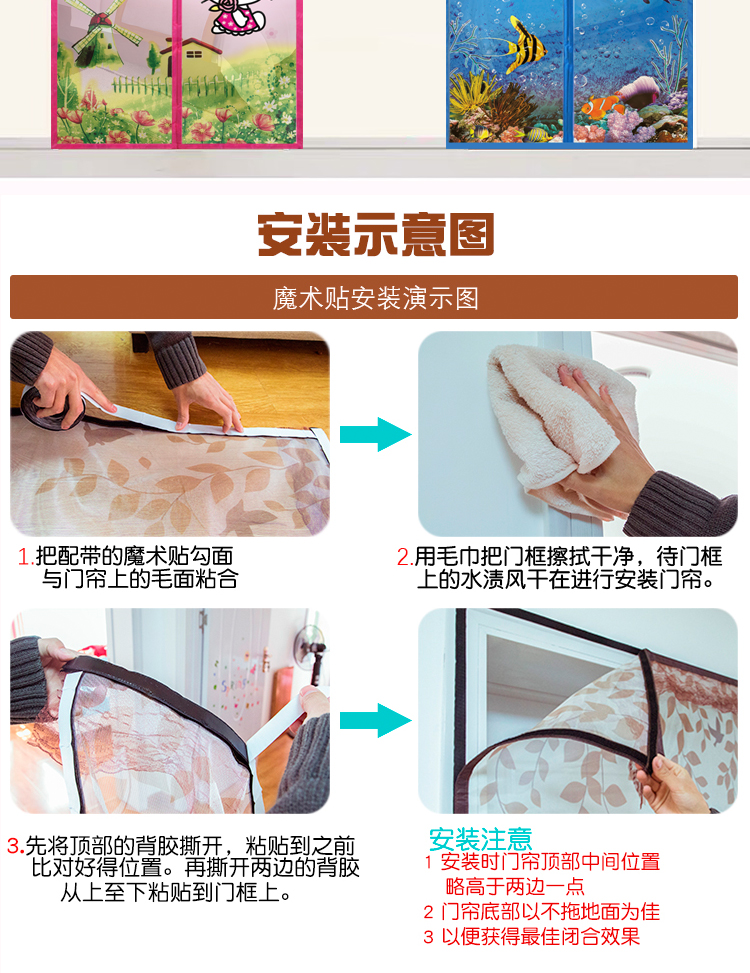 安装示意图

魔术贴安装演示图

1.把配带的魔术贴勾面与门帘上的毛面粘合

2.用毛巾把门框擦拭干净，待门框上的水渍风干在进行安装门帘。

3.先将顶部的背胶撕开，粘贴到之前比对好得位置。再撕开两边的背胶从上至下粘贴到门框上。

安装注意
1 安装时门帘顶部中间位置略高于两边一点
2 门帘底部以不拖地面为佳
3 以便获得最佳闭合效果