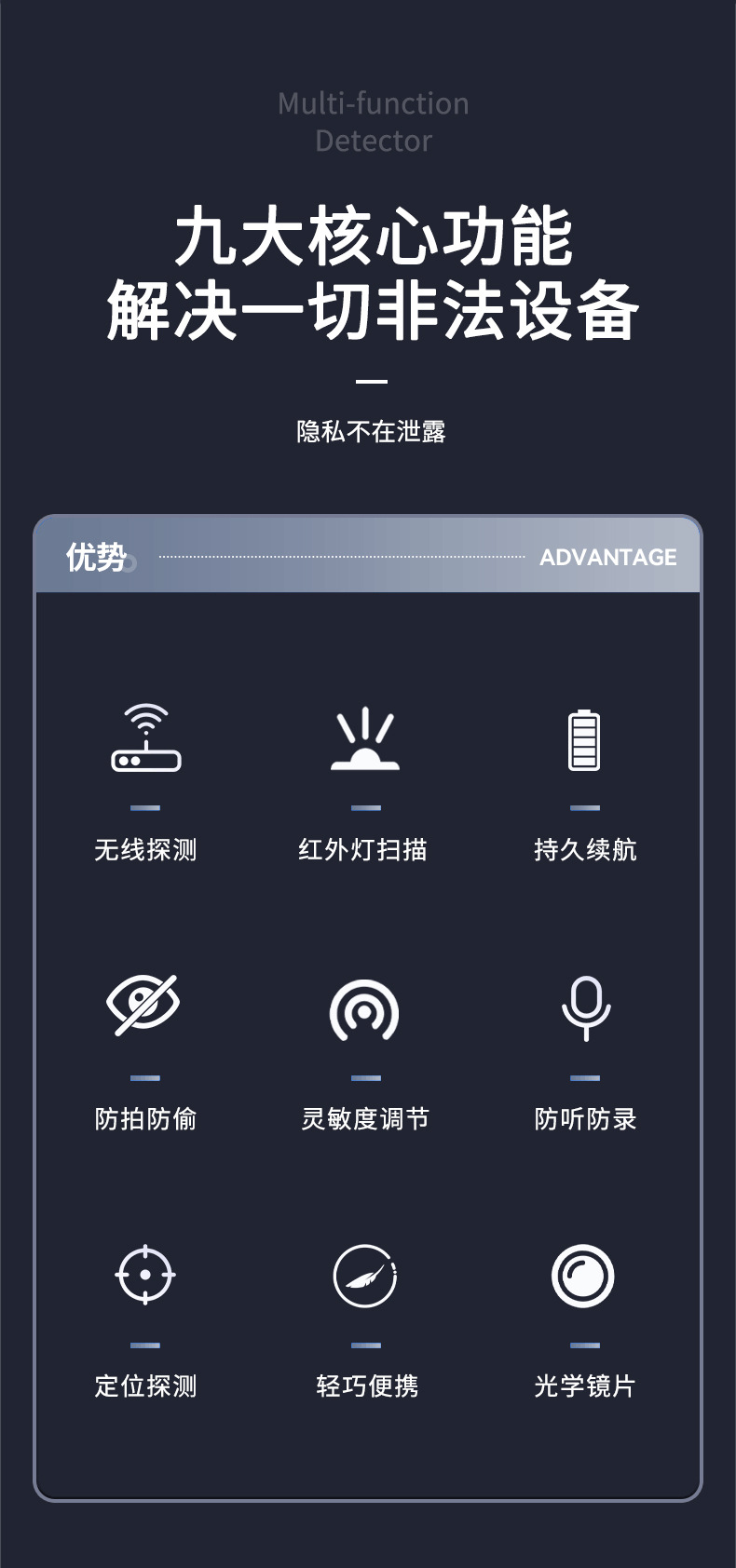 Multi-function
Detector

九大核心功能
解决一切非法设备

隐私不在泄露

优势 ADVANTAGE

无线探测

红外灯扫描

持久续航

防拍防偷

灵敏度调节

防听防录

定位探测

轻巧便携

光学镜片