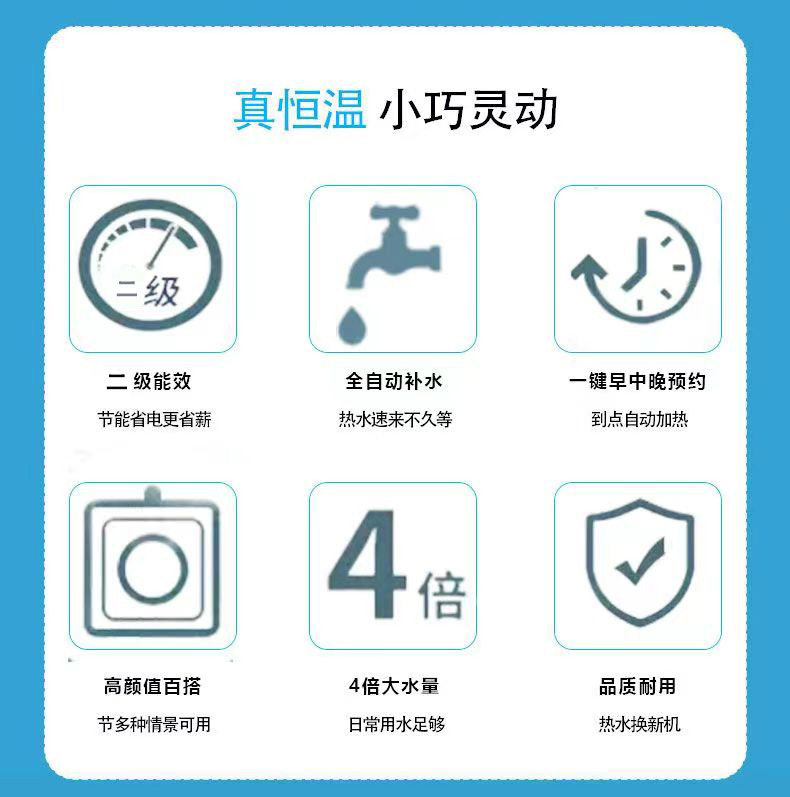 真恒温 小巧灵动

二级

二 级能效

节能省电更省薪

全自动补水

热水速来不久等

一键早中晚预约

到点自动加热

高颜值百搭

节多种情景可用

4倍

4倍大水量

日常用水足够

品质耐用

热水换新机