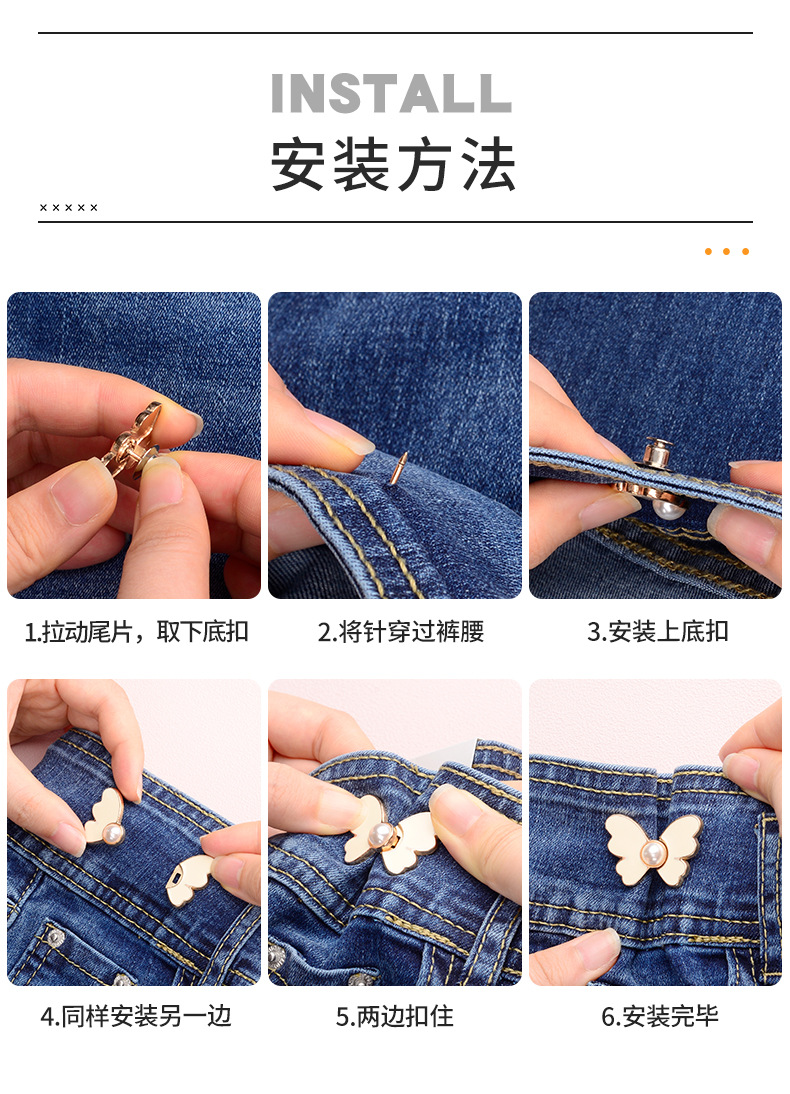 INSTALL
安装方法

×××××

1.拉动尾片，取下底扣

2.将针穿过裤腰

3.安装上底扣

4.同样安装另一边

5.两边扣住

6.安装完毕