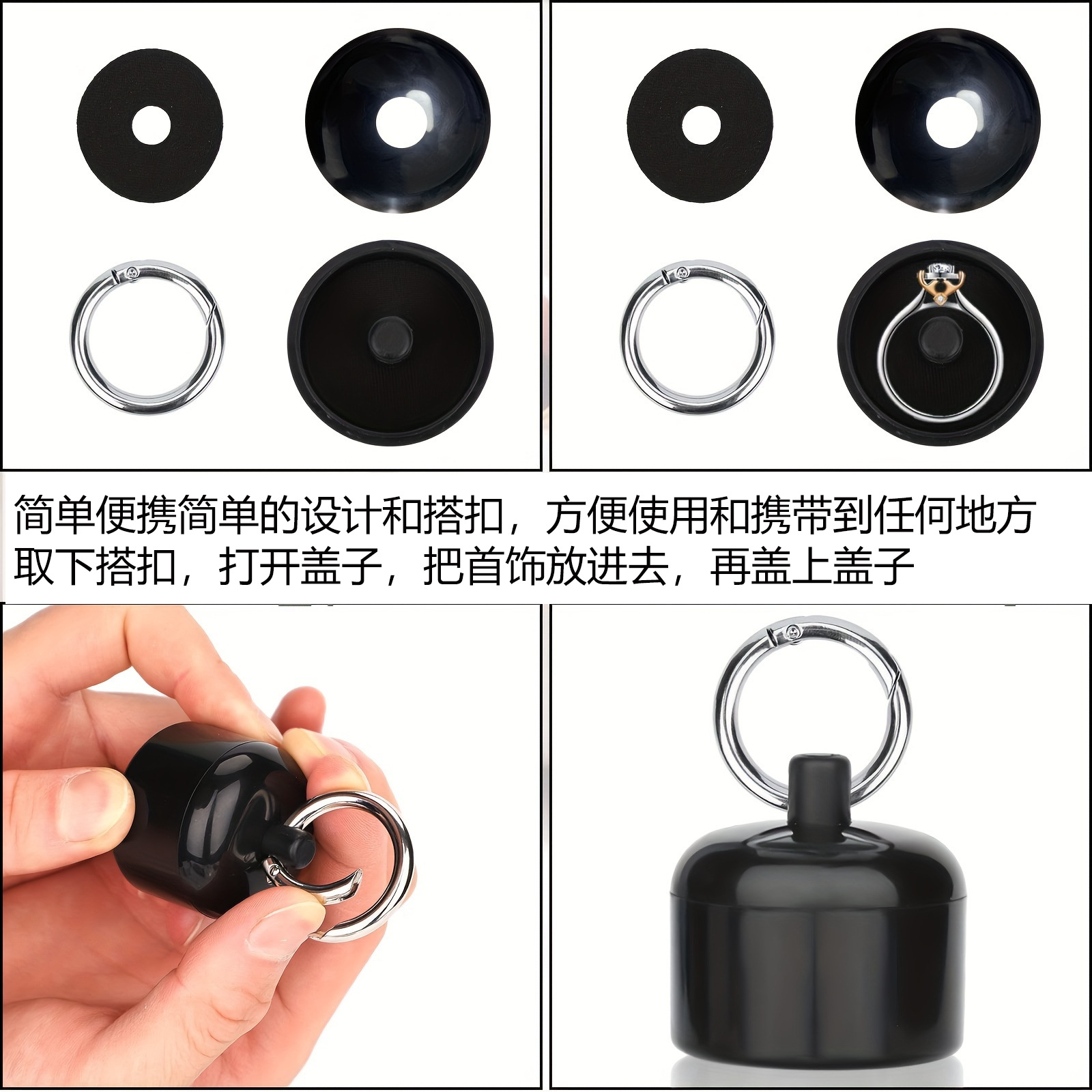 简单便携简单的设计和搭扣，方便使用和携带到任何地方
取下搭扣，打开盖子，把首饰放进去，再盖上盖子