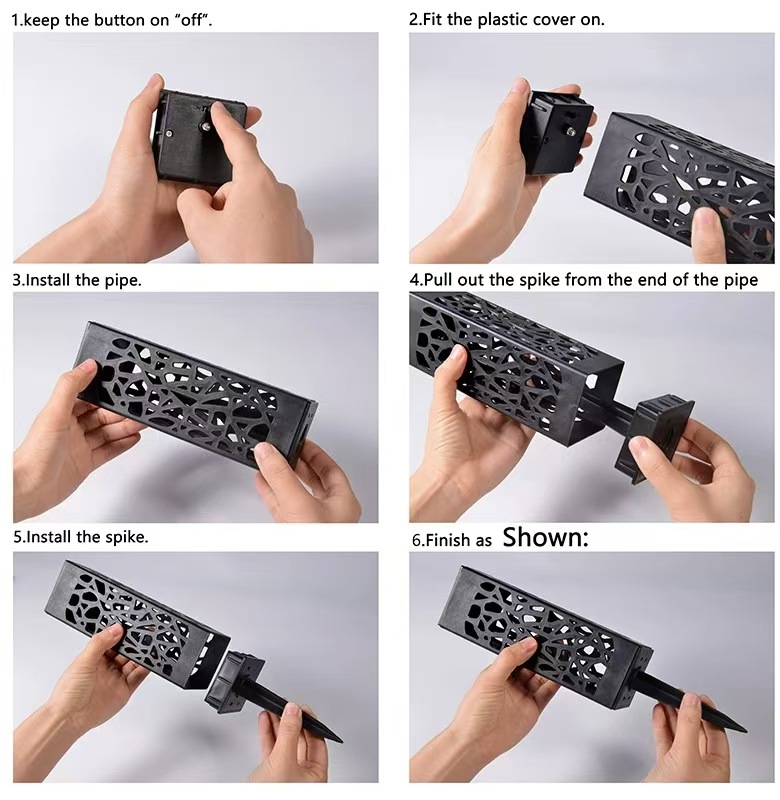 1.keep the button on "off".

2.Fit the plastic cover on.

3.Install the pipe.

4.Pull out the spike from the end of the pipe

5.Install the spike.

6.Finish as Shown: