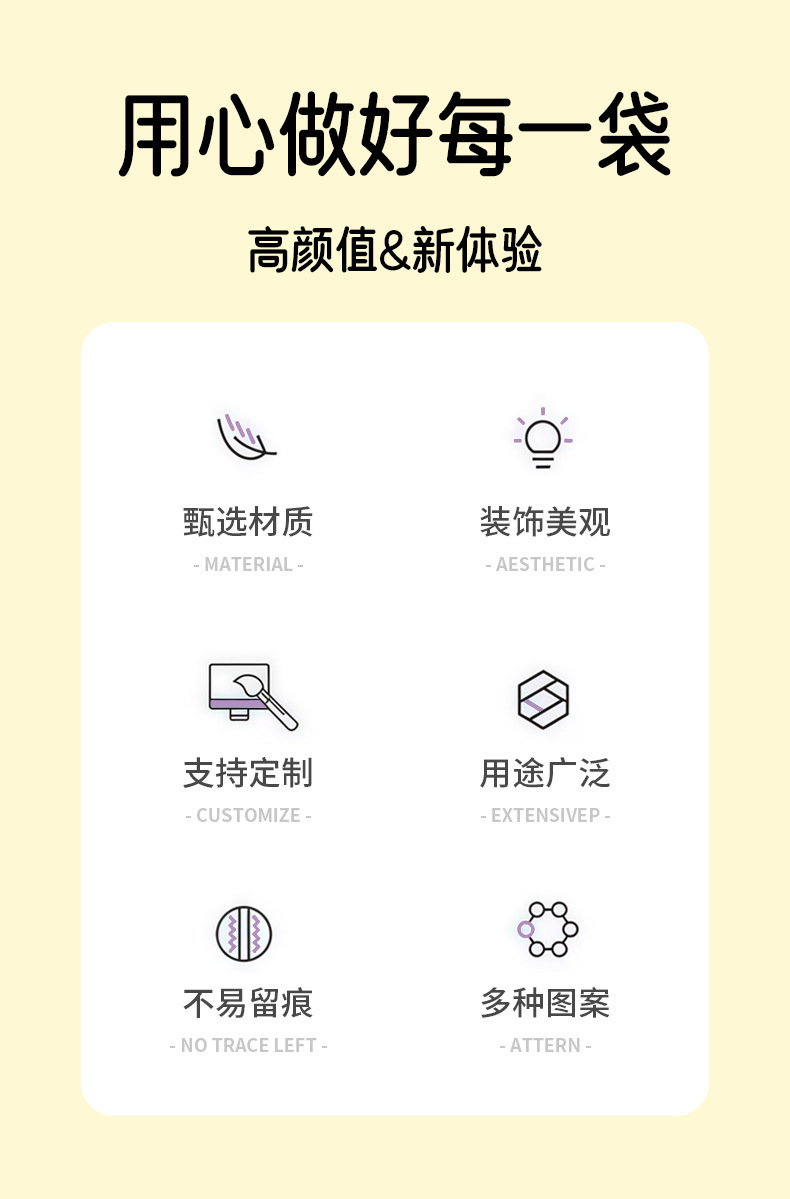 用心做好每一袋

高颜值&新体验

甄选材质
- MATERIAL -

装饰美观
- AESTHETIC -

支持定制
- CUSTOMIZE -

用途广泛
- EXTENSIVEP -

不易留痕
- NO TRACE LEFT -

多种图案
- ATTERN -