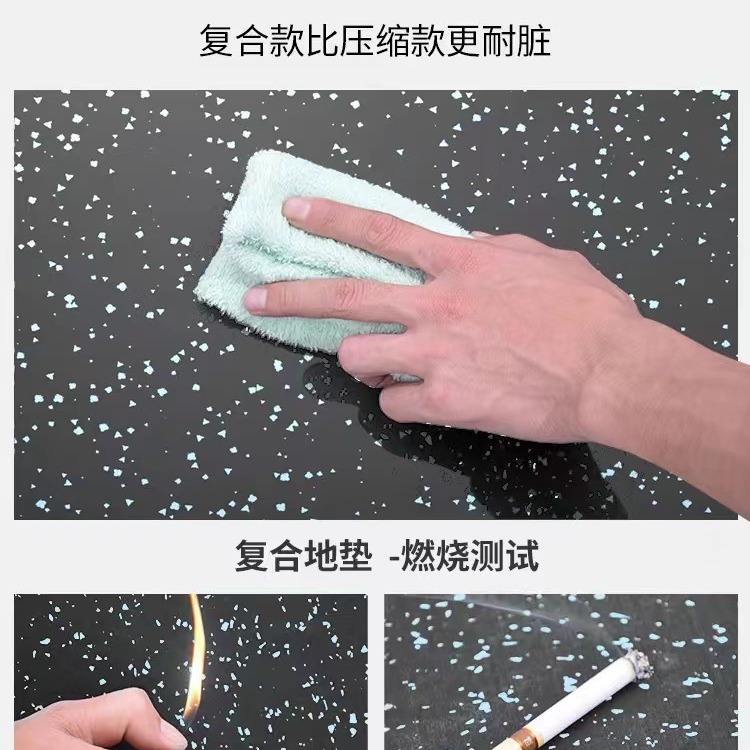 复合款比压缩款更耐脏

复合地垫 -燃烧测试