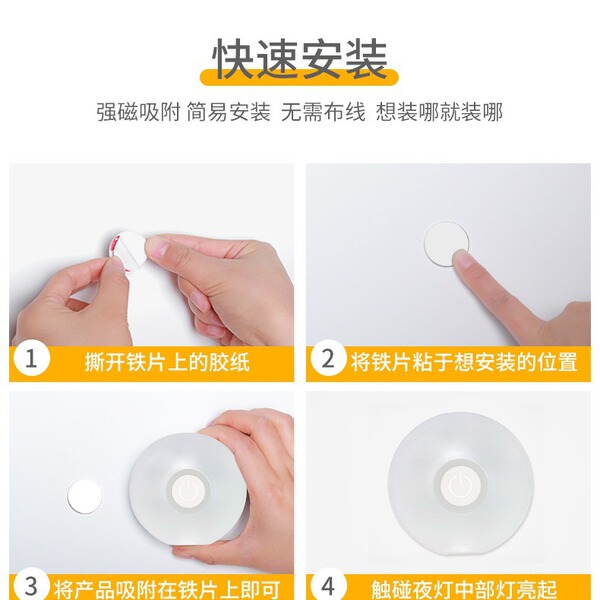 快速安装

强磁吸附 简易安装 无需布线 想装哪就装哪

1 撕开铁片上的胶纸

2 将铁片粘于想安装的位置

3 将产品吸附在铁片上即可

4 触碰夜灯中部灯亮起