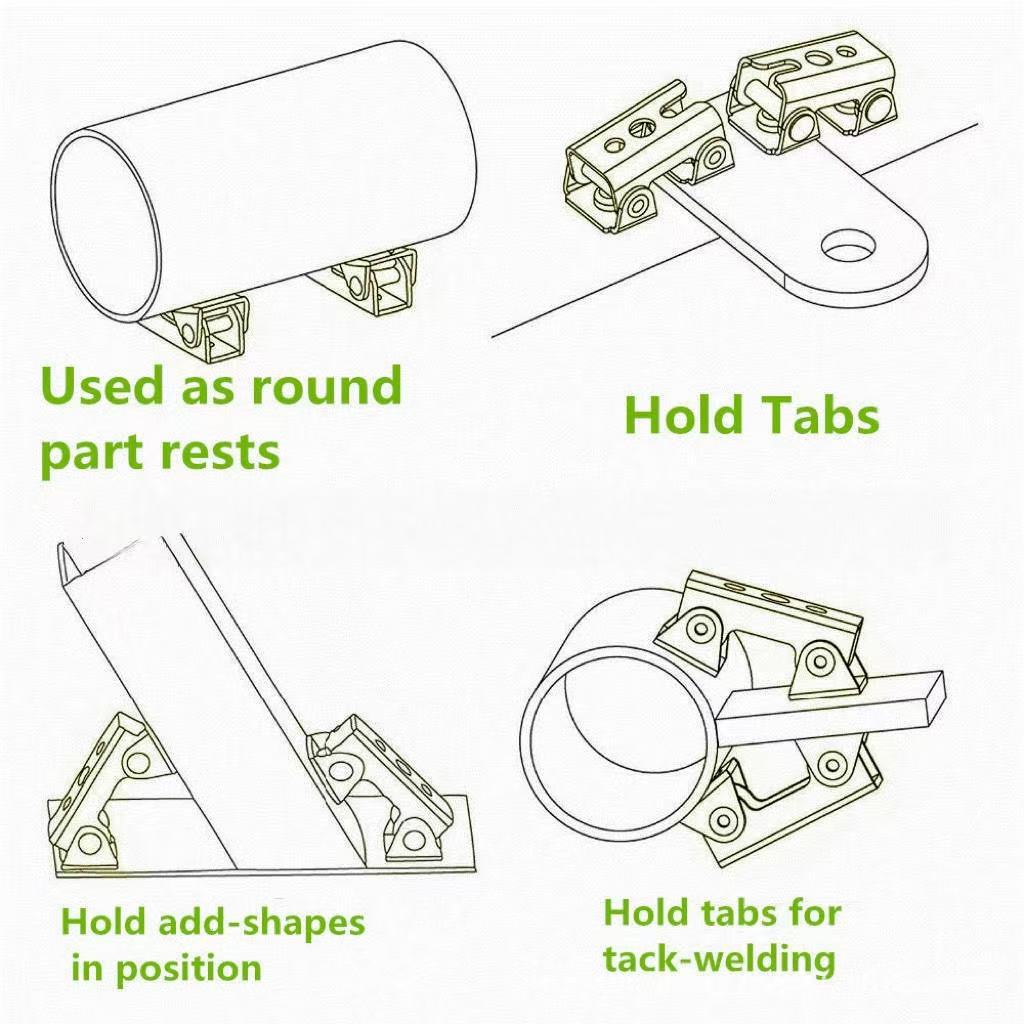 Used as round part rests

Hold Tabs

Hold add-shapes in position

Hold tabs for tack-welding