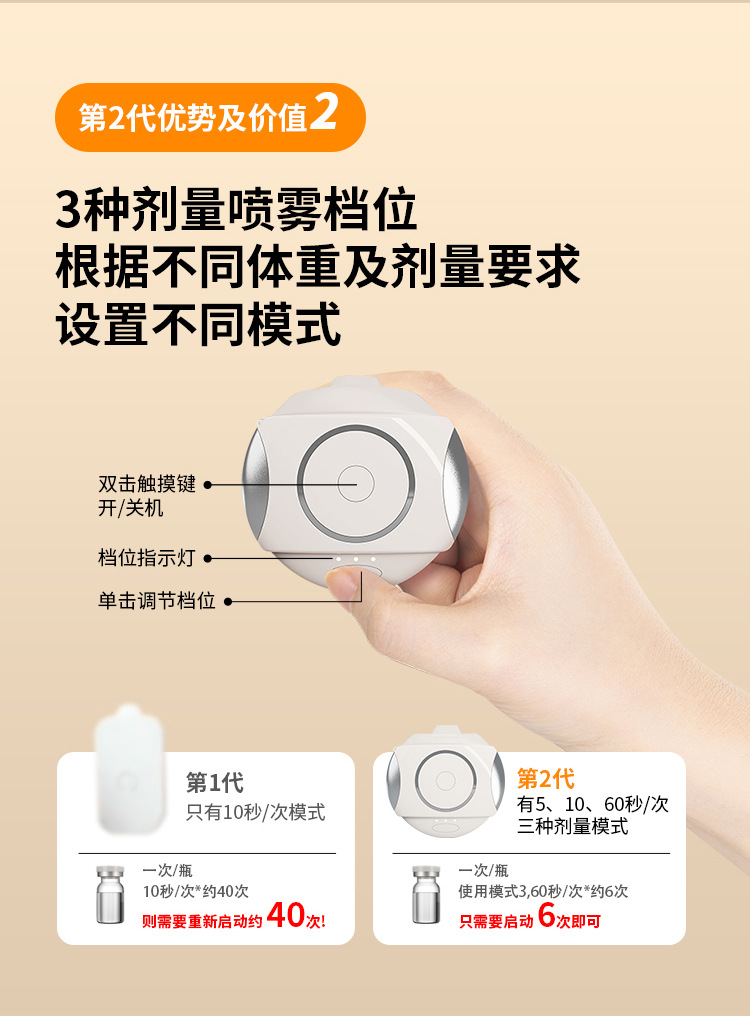 第2代优势及价值2

3种剂量喷雾档位
根据不同体重及剂量要求
设置不同模式

双击触摸键
开/关机

档位指示灯

单击调节档位

第1代
只有10秒/次模式

一次/瓶
10秒/次*约40次
则需要重新启动约40次!

第2代
有5、10、60秒/次
三种剂量模式

一次/瓶
使用模式3,60秒/次*约6次
只需要启动6次即可