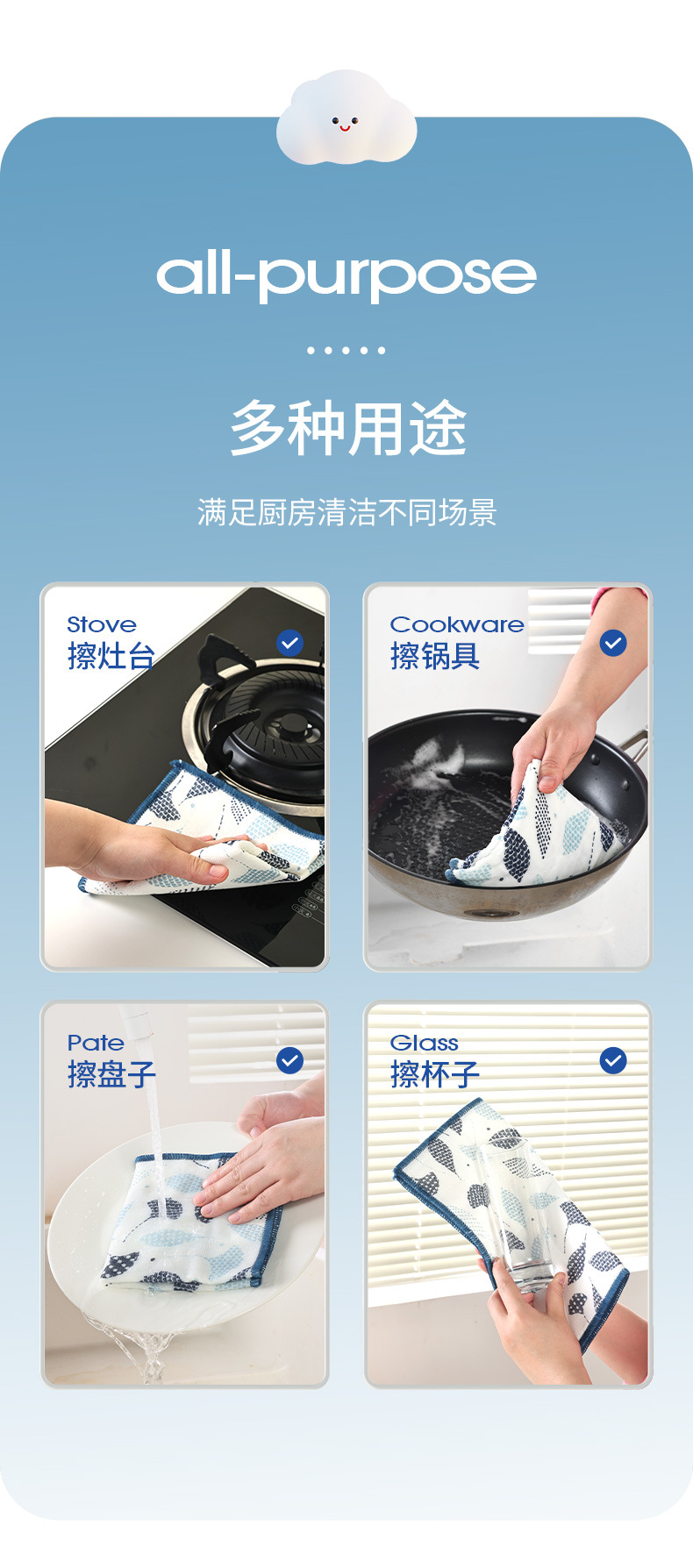 all-purpose

多种用途

满足厨房清洁不同场景

Stove
擦灶台

Cookware
擦锅具

Pate
擦盘子

Glass
擦杯子