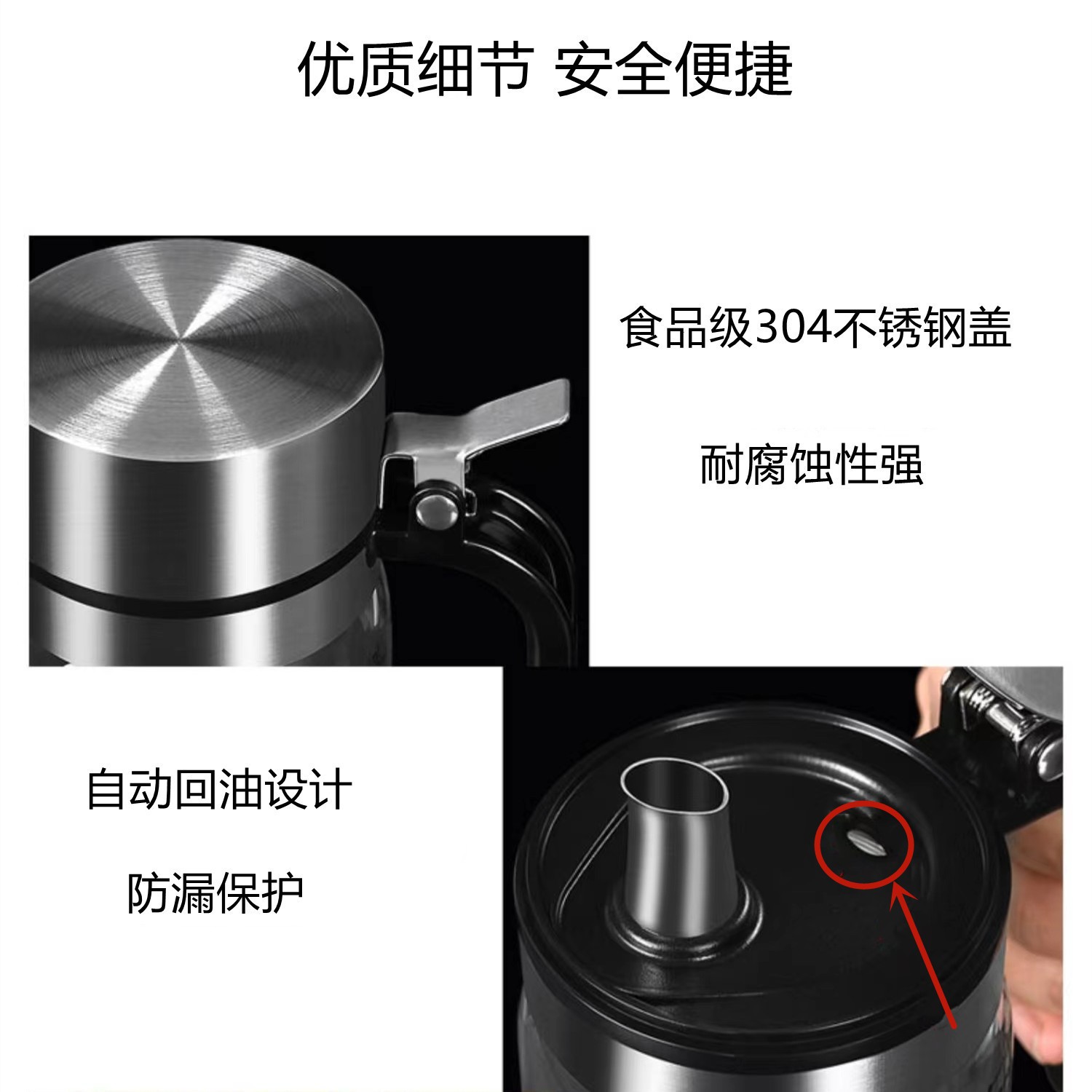 优质细节 安全便捷

食品级304不锈钢盖

耐腐蚀性强

自动回油设计

防漏保护