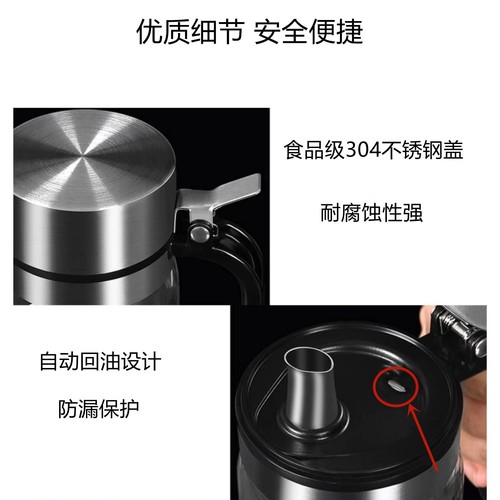 优质细节 安全便捷

食品级304不锈钢盖

耐腐蚀性强

自动回油设计

防漏保护