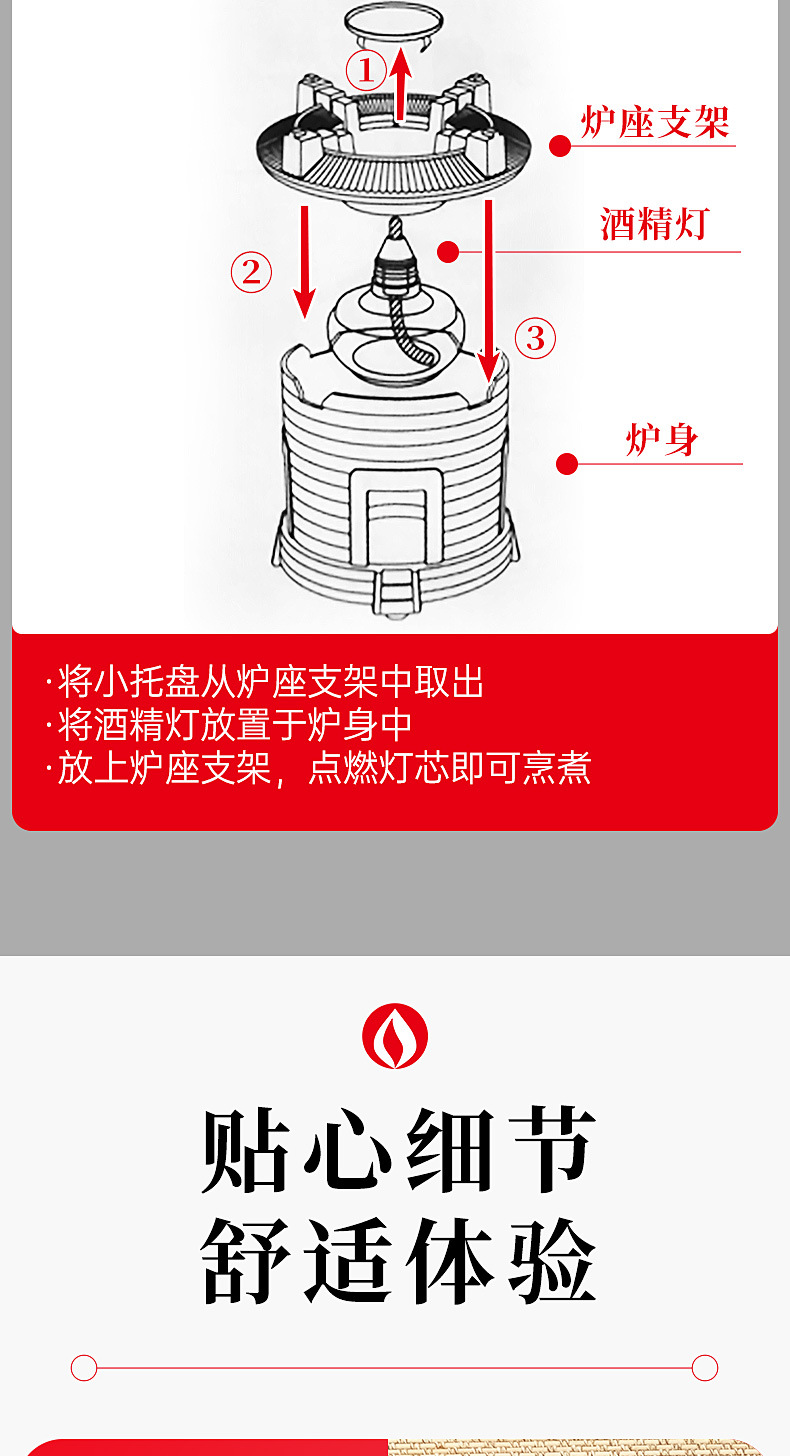 ①

炉座支架

酒精灯

②

③

炉身

·将小托盘从炉座支架中取出
·将酒精灯放置于炉身中
·放上炉座支架，点燃灯芯即可烹煮

贴心细节
舒适体验