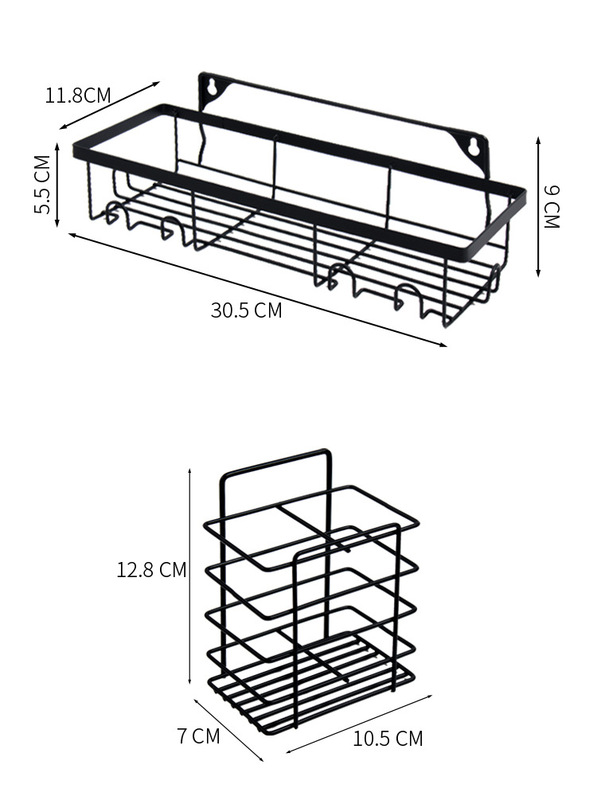 11.8CM

5.5 CM

9 CM

30.5 CM

12.8 CM

7 CM

10.5 CM