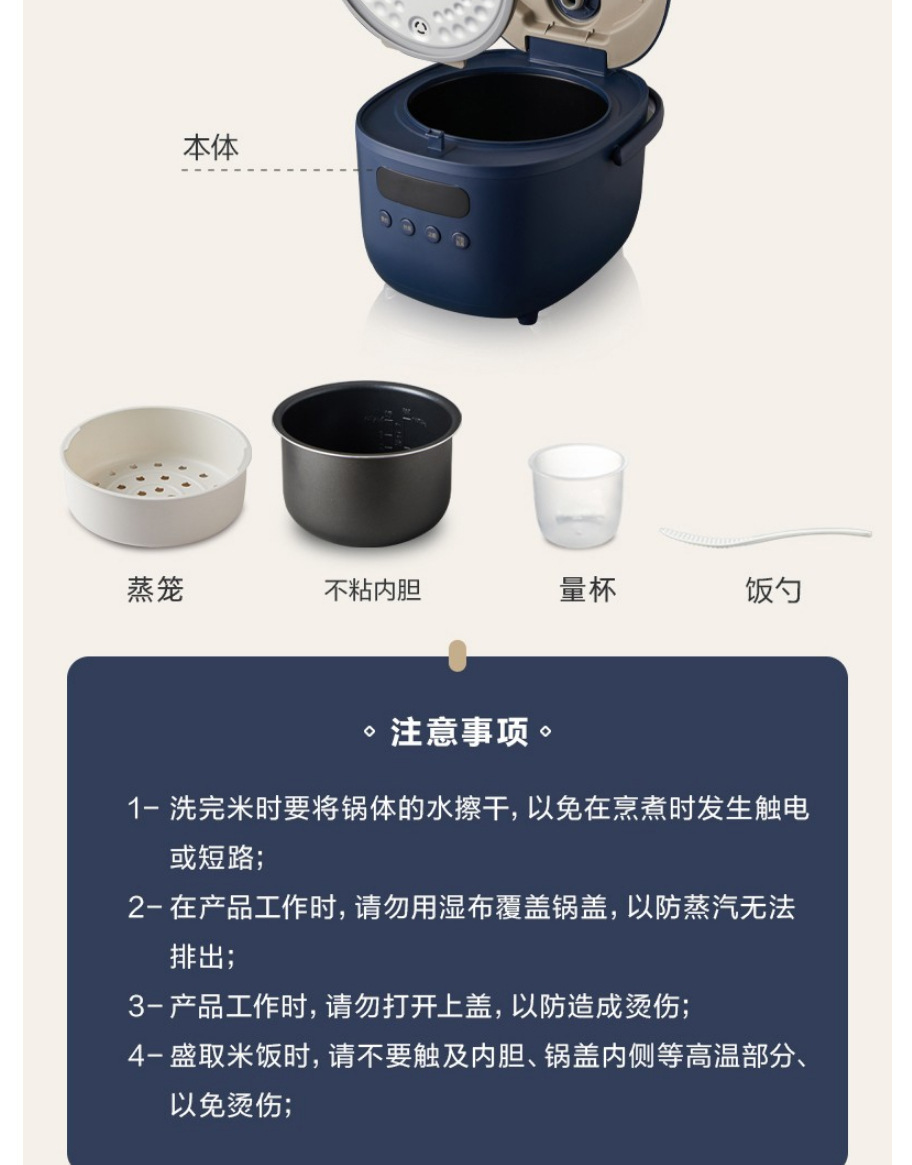 本体

蒸笼

不粘内胆

量杯

饭勺

◦ 注意事项 ◦

1- 洗完米时要将锅体的水擦干，以免在烹煮时发生触电或短路；

2- 在产品工作时，请勿用湿布覆盖锅盖，以防蒸汽无法排出；

3- 产品工作时，请勿打开上盖，以防造成烫伤；

4- 盛取米饭时，请不要触及内胆、锅盖内侧等高温部分、以免烫伤；