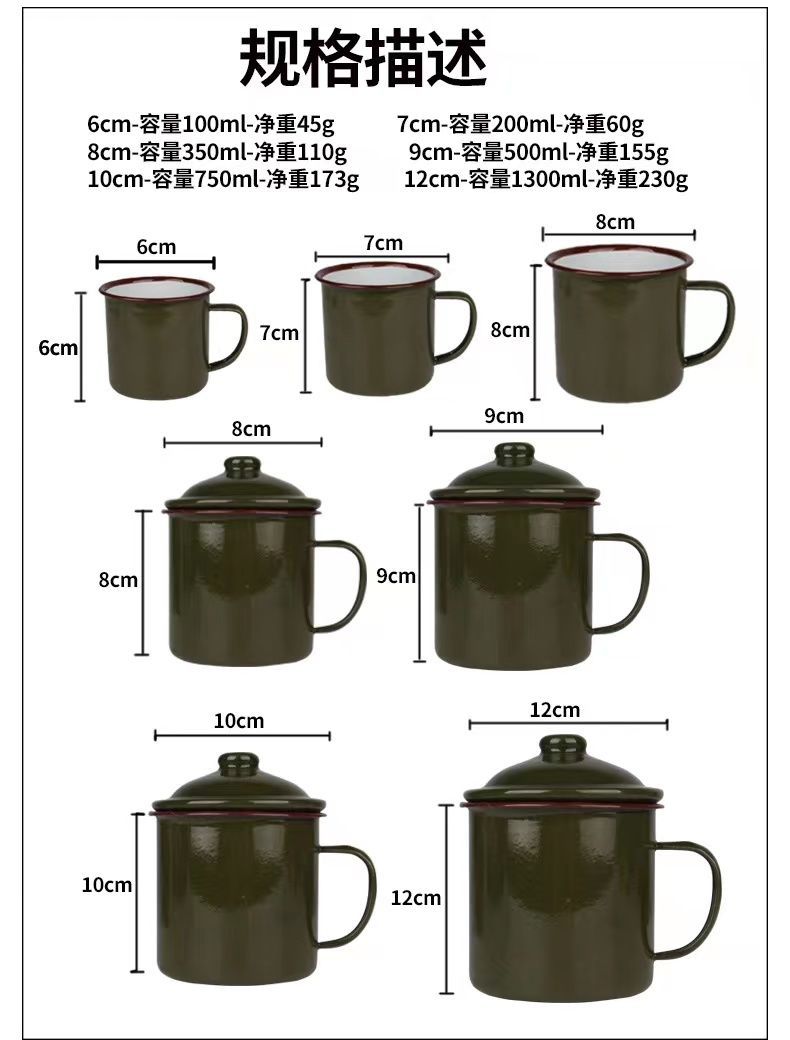 规格描述

6cm-容量100ml-净重45g
7cm-容量200ml-净重60g
8cm-容量350ml-净重110g
9cm-容量500ml-净重155g
10cm-容量750ml-净重173g
12cm-容量1300ml-净重230g

6cm
6cm
7cm
7cm
8cm
8cm

8cm
8cm
9cm
9cm

10cm
10cm
12cm
12cm