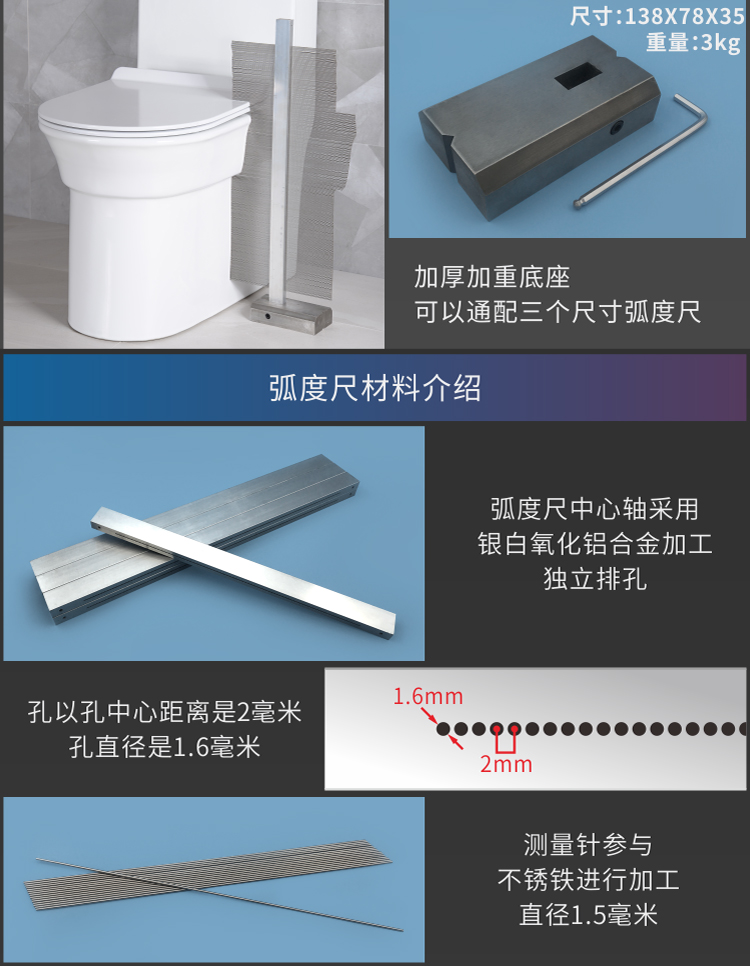 尺寸:138X78X35
重量:3kg

加厚加重底座
可以通配三个尺寸弧度尺

弧度尺材料介绍

弧度尺中心轴采用
银白氧化铝合金加工
独立排孔

孔以孔中心距离是2毫米
孔直径是1.6毫米

1.6mm
2mm

测量针参与
不锈铁进行加工
直径1.5毫米