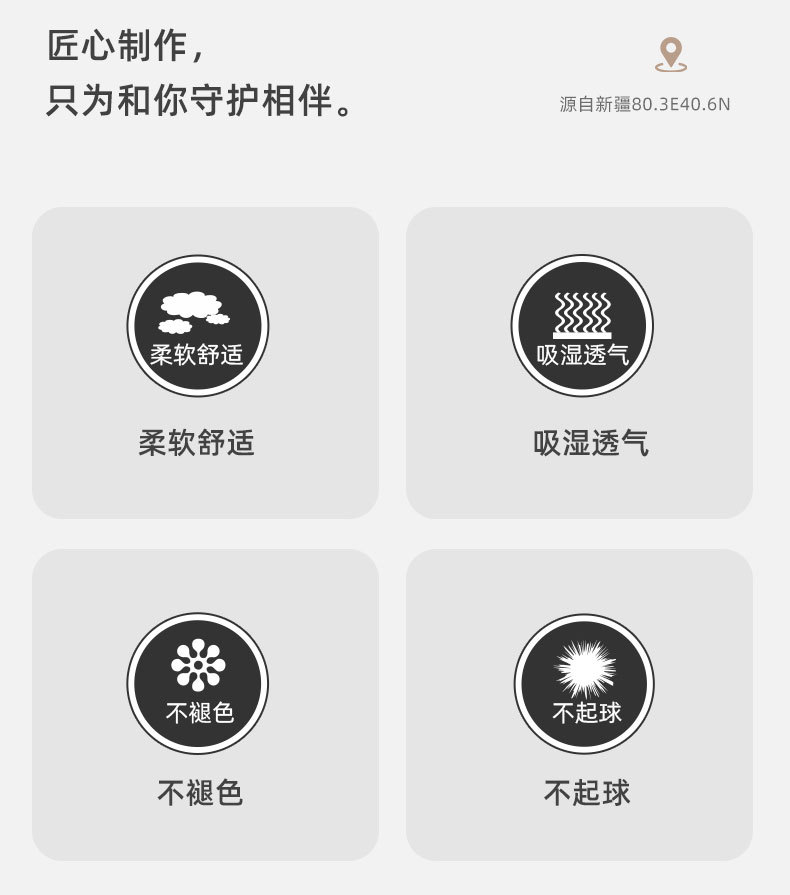 匠心制作，
只为和你守护相伴。

源自新疆80.3E40.6N

柔软舒适

柔软舒适

吸湿透气

吸湿透气

不褪色

不褪色

不起球

不起球