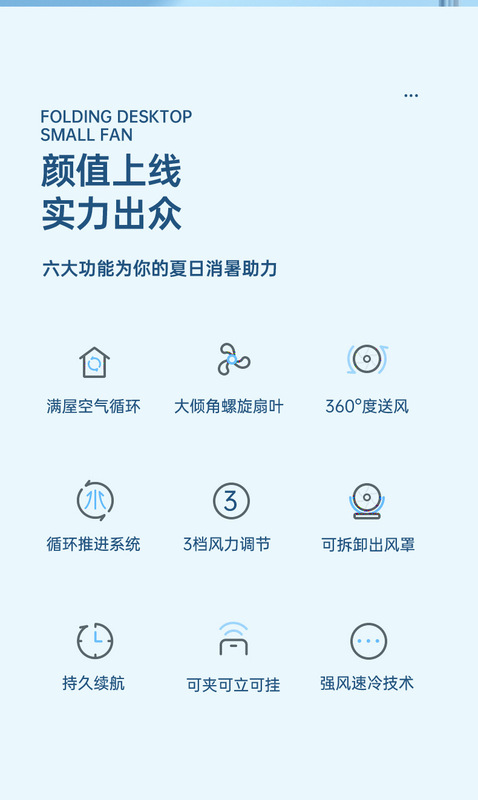 FOLDING DESKTOP
SMALL FAN

颜值上线
实力出众

六大功能为你的夏日消暑助力

满屋空气循环

大倾角螺旋扇叶

360°度送风

循环推进系统

3档风力调节

可拆卸出风罩

持久续航

可夹可立可挂

强风速冷技术