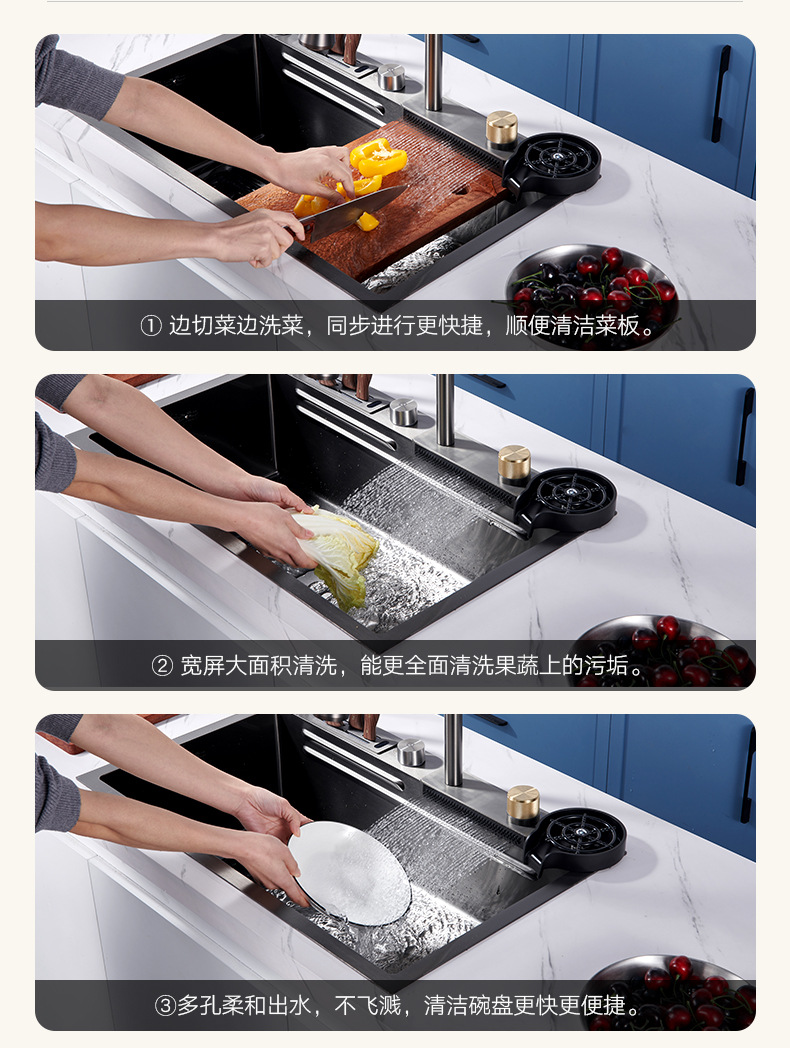 ① 边切菜边洗菜，同步进行更快捷，顺便清洁菜板。

② 宽屏大面积清洗，能更全面清洗果蔬上的污垢。

③多孔柔和出水，不飞溅，清洁碗盘更快更便捷。