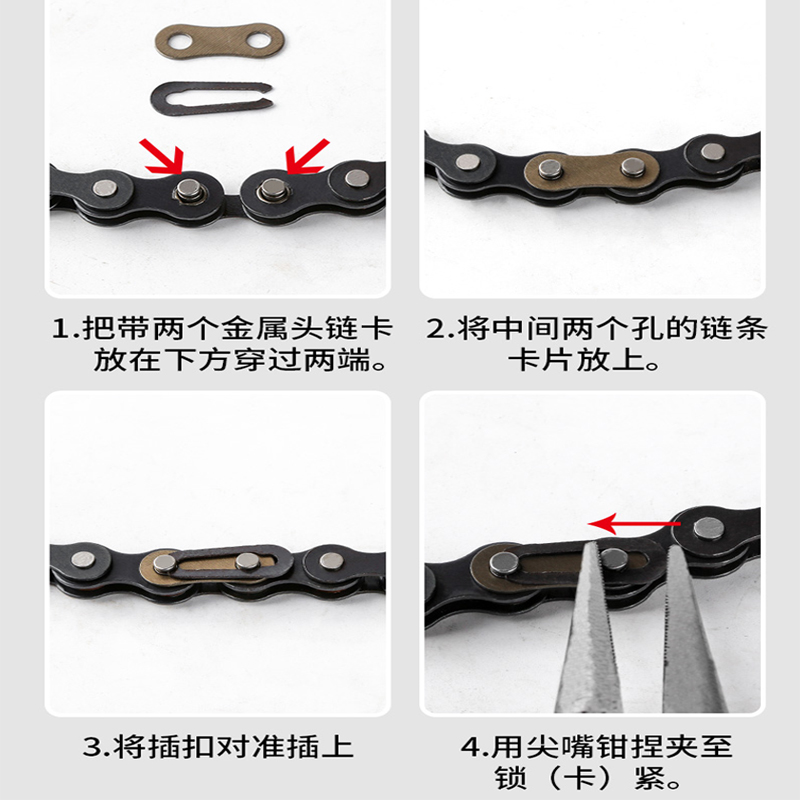 1.把带两个金属头链卡放在下方穿过两端。

2.将中间两个孔的链条卡片放上。

3.将插扣对准插上

4.用尖嘴钳捏夹至锁（卡）紧。