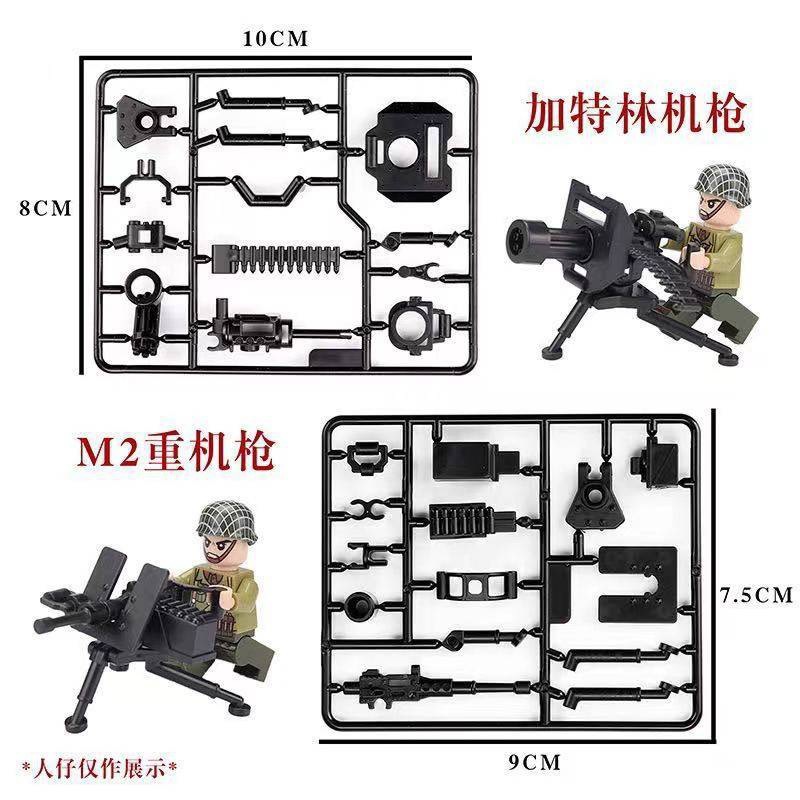 10CM

8CM

加特林机枪

M2重机枪

7.5CM

9CM

*人仔仅作展示*