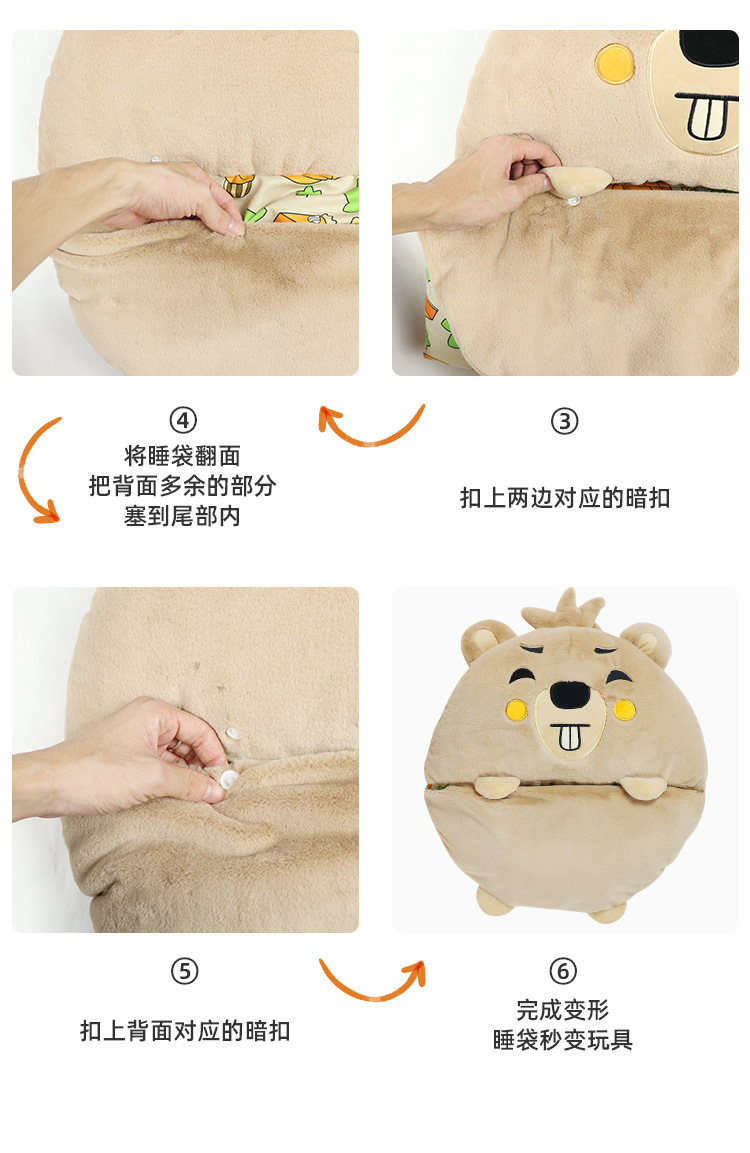 ④
将睡袋翻面
把背面多余的部分
塞到尾部内

③
扣上两边对应的暗扣

⑤
扣上背面对应的暗扣

⑥
完成变形
睡袋秒变玩具