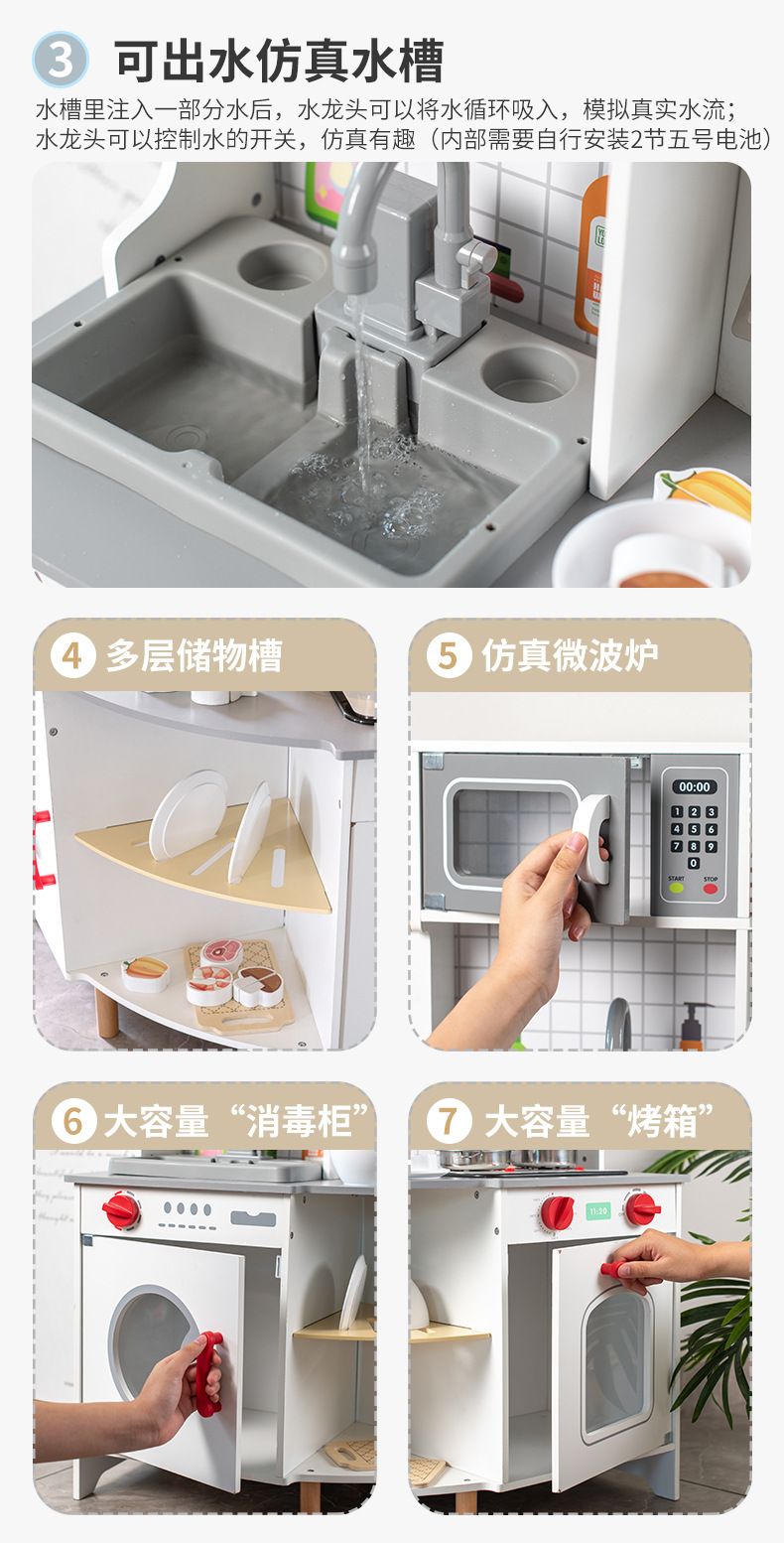 3 可出水仿真水槽

水槽里注入一部分水后，水龙头可以将水循环吸入，模拟真实水流；水龙头可以控制水的开关，仿真有趣（内部需要自行安装2节五号电池）

4 多层储物槽

5 仿真微波炉

00:00

1 2 3
4 5 6
7 8 9
0

START STOP

6 大容量“消毒柜”

7 大容量“烤箱”

11:20