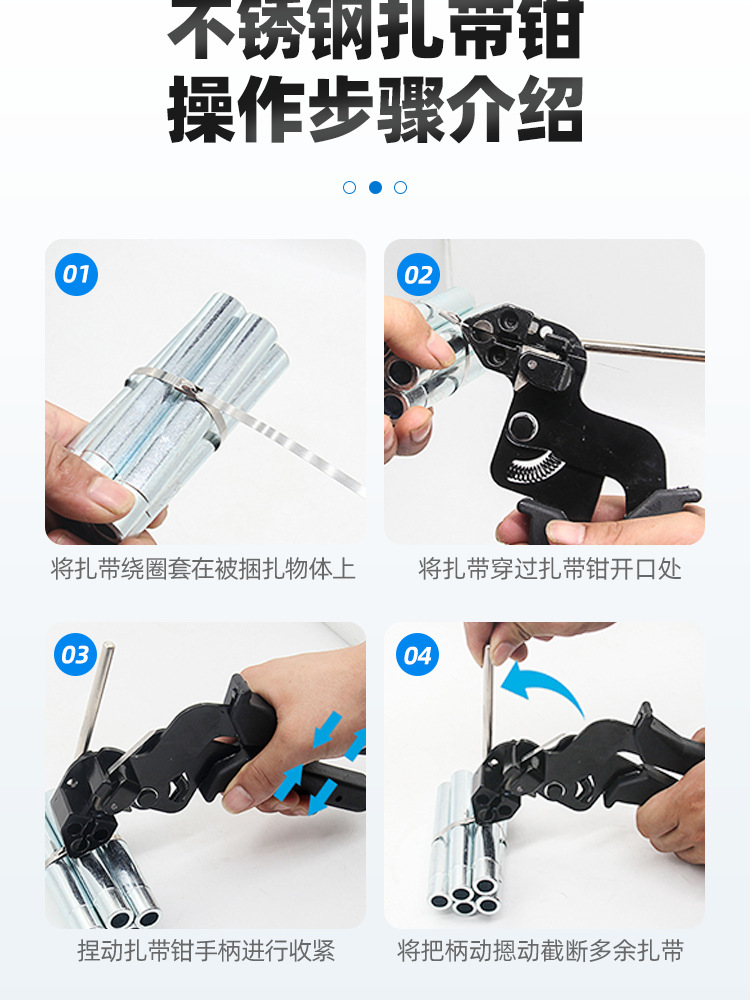 不锈钢扎带钳
操作步骤介绍

01

将扎带绕圈套在被捆扎物体上

02

将扎带穿过扎带钳开口处

03

捏动扎带钳手柄进行收紧

04

将把柄动摁动截断多余扎带