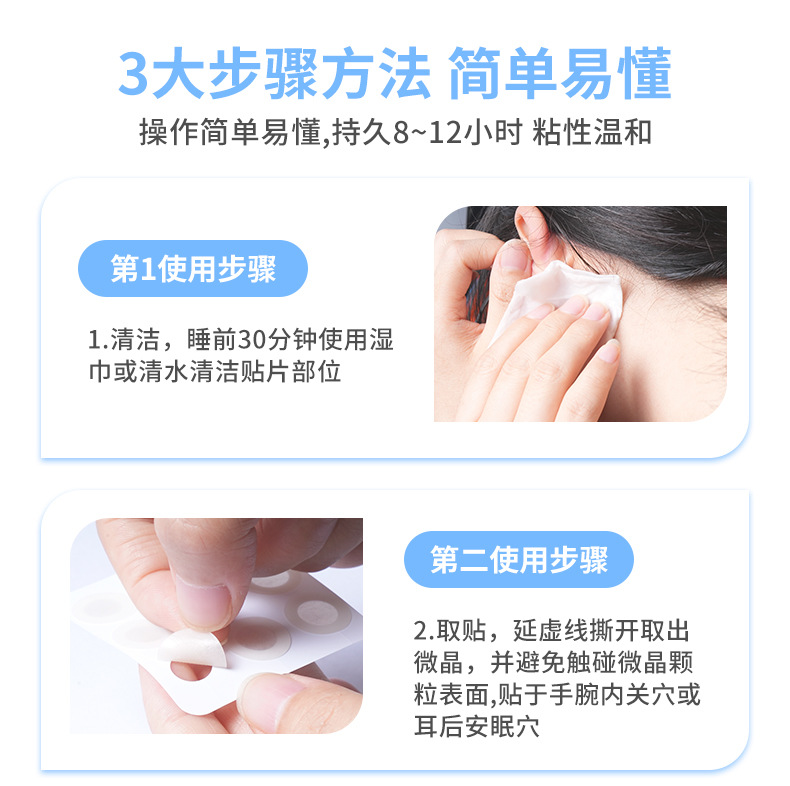 3大步骤方法 简单易懂

操作简单易懂,持久8~12小时 粘性温和

第1使用步骤

1.清洁，睡前30分钟使用湿巾或清水清洁贴片部位

第二使用步骤

2.取贴，延虚线撕开取出微晶，并避免触碰微晶颗粒表面,贴于手腕内关穴或耳后安眠穴