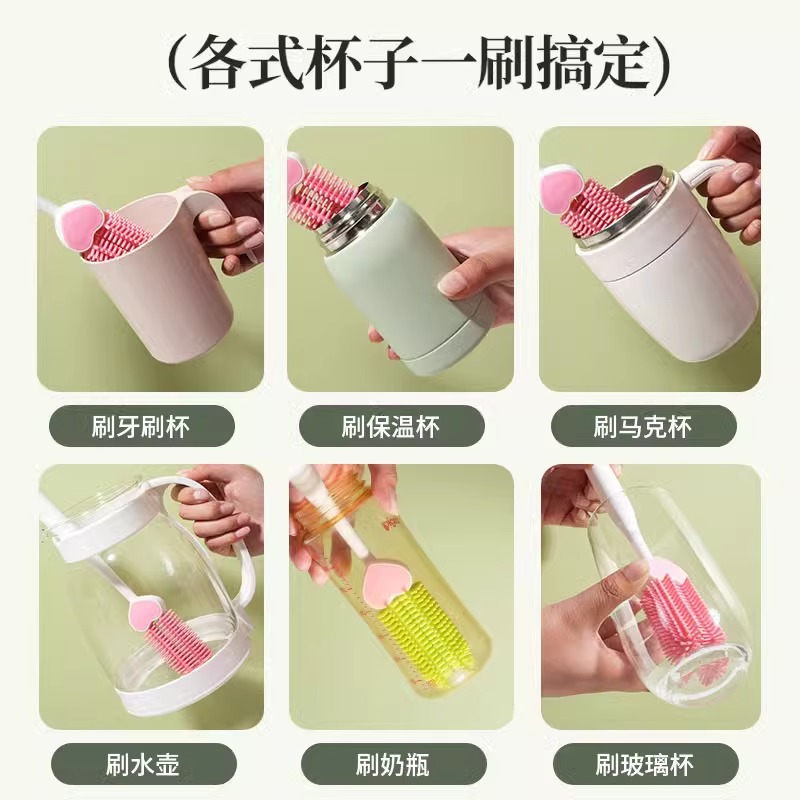 (各式杯子一刷搞定)

刷牙刷杯

刷保温杯

刷马克杯

刷水壶

刷奶瓶

刷玻璃杯