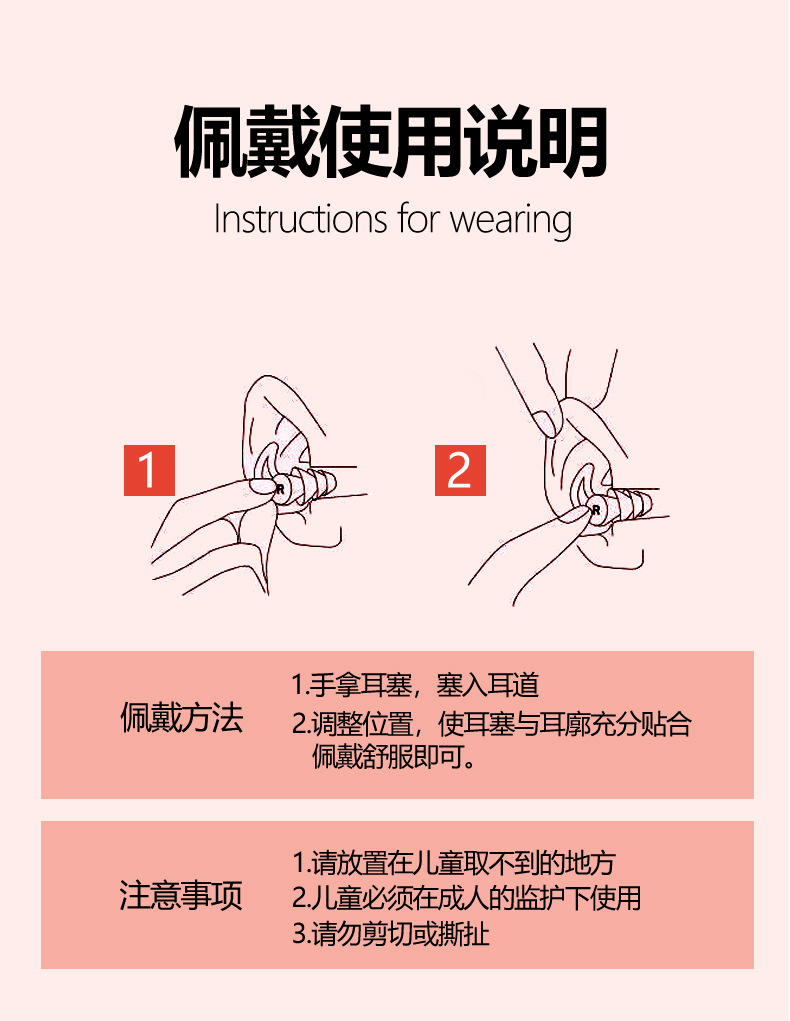 佩戴使用说明
Instructions for wearing

1

R

2

R

佩戴方法

1.手拿耳塞，塞入耳道
2.调整位置，使耳塞与耳廓充分贴合佩戴舒服即可。

注意事项

1.请放置在儿童取不到的地方
2.儿童必须在成人的监护下使用
3.请勿剪切或撕扯