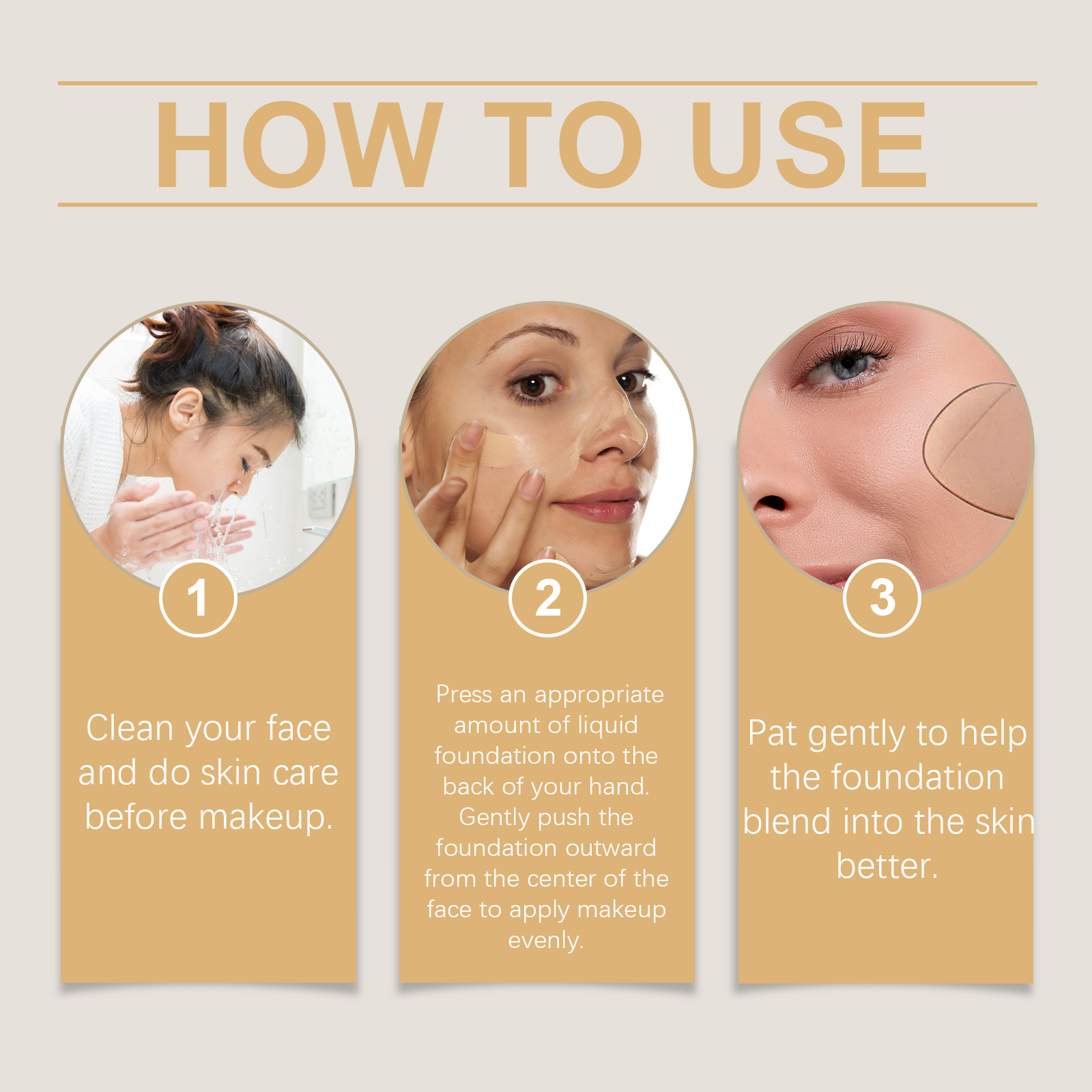 HOW TO USE

1

Clean your face and do skin care before makeup.

2

Press an appropriate amount of liquid foundation onto the back of your hand. Gently push the foundation outward from the center of the face to apply makeup evenly.

3

Pat gently to help the foundation blend into the skin better.