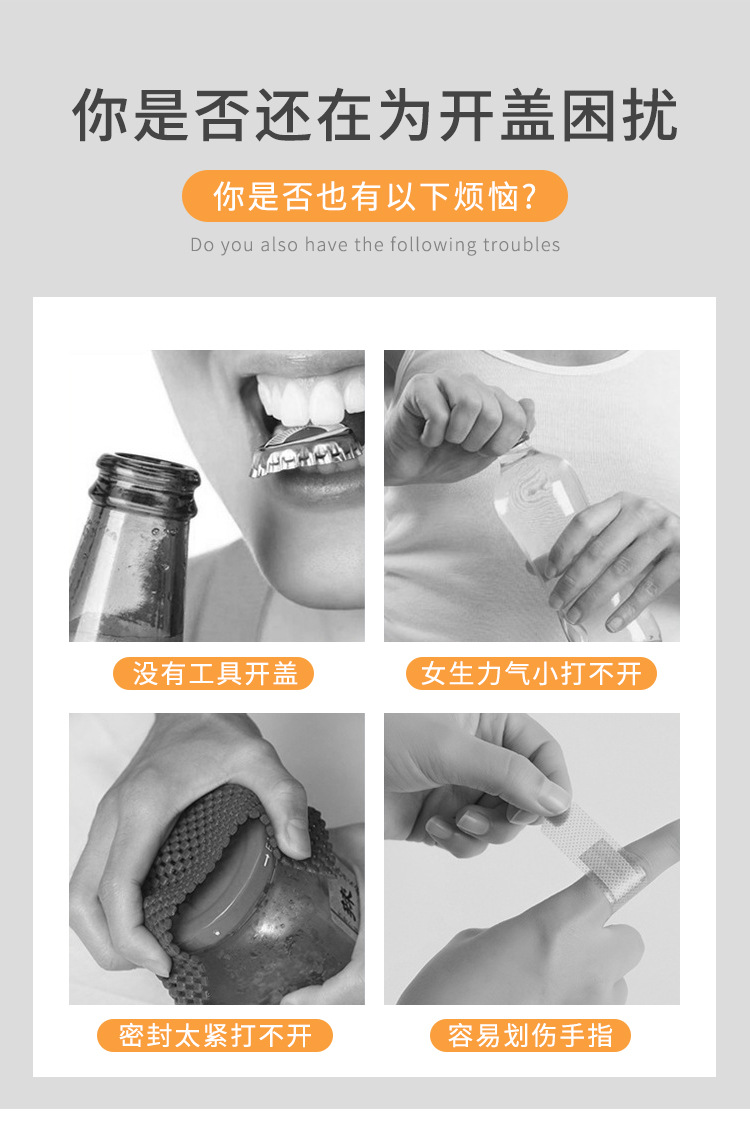 你是否还在为开盖困扰

你是否也有以下烦恼?

Do you also have the following troubles

没有工具开盖

女生力气小打不开

密封太紧打不开

容易划伤手指