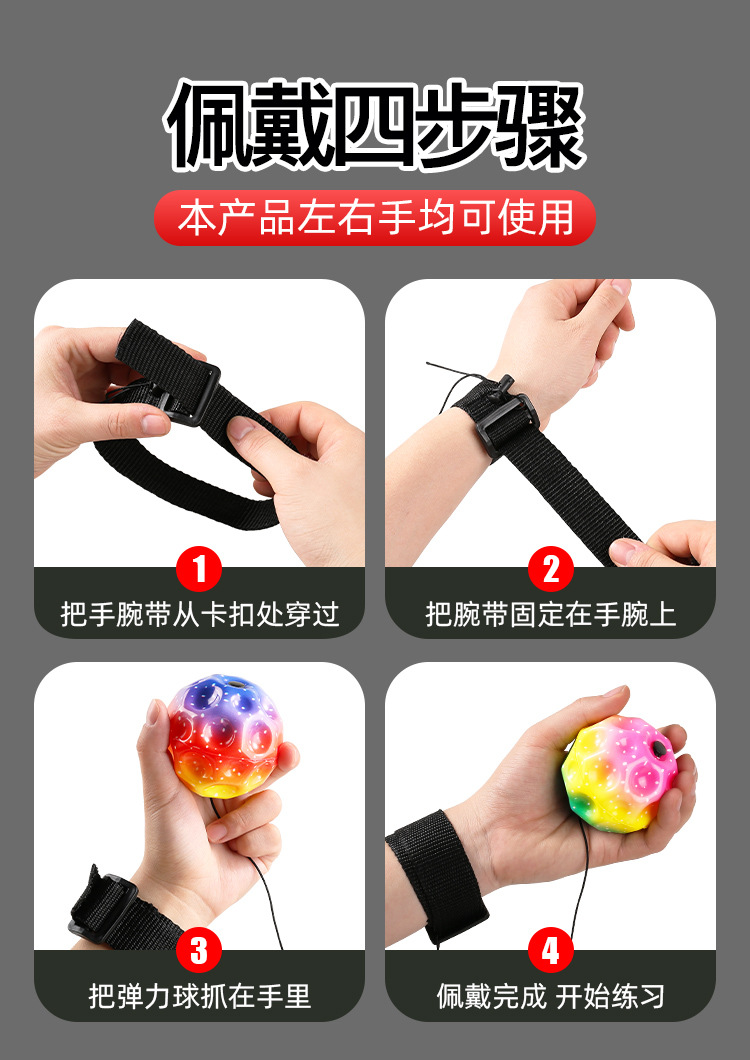 佩戴四步骤

本产品左右手均可使用

1
把手腕带从卡扣处穿过

2
把腕带固定在手腕上

3
把弹力球抓在手里

4
佩戴完成 开始练习