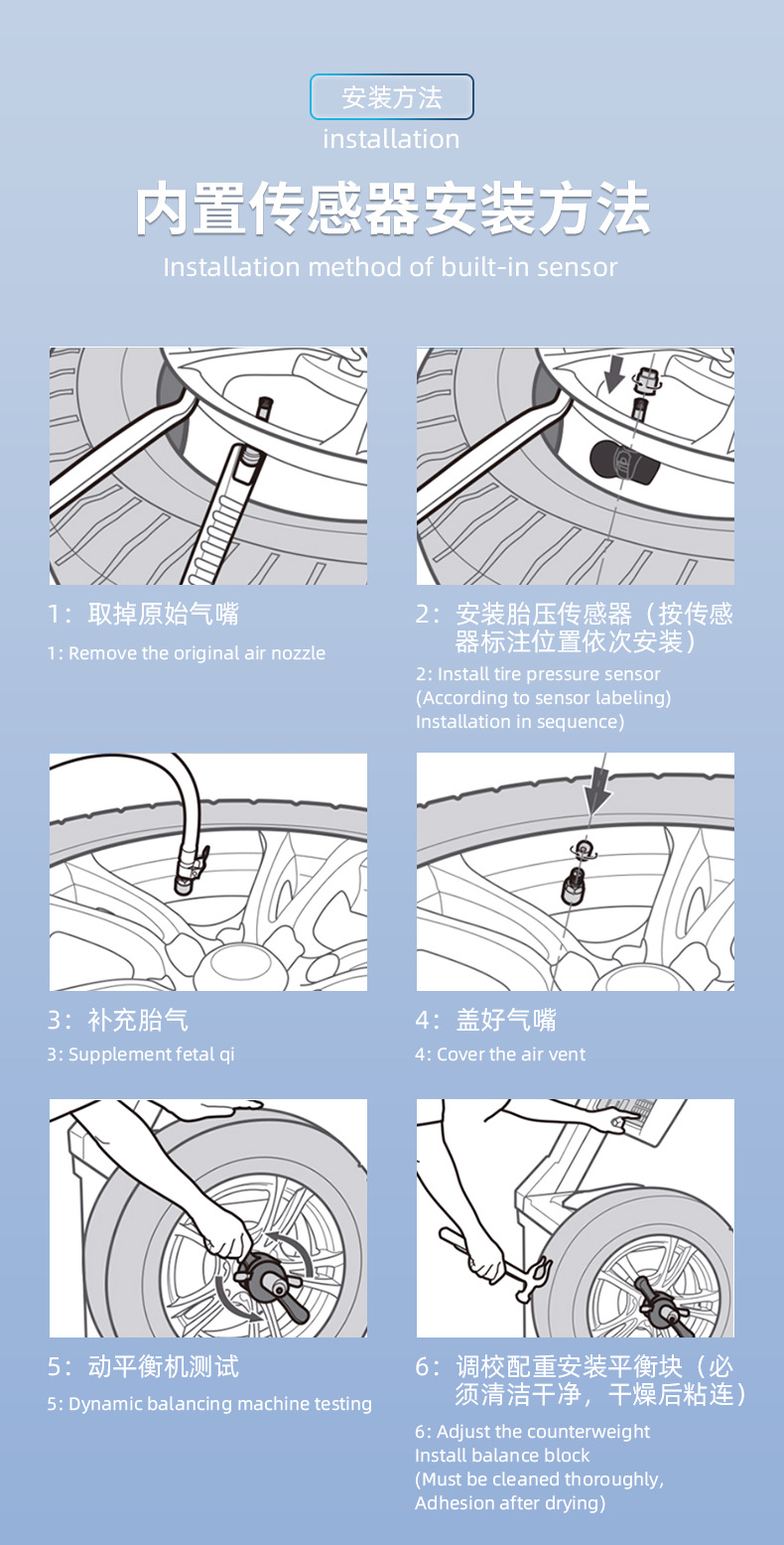 安装方法
installation

内置传感器安装方法
Installation method of built-in sensor

1：取掉原始气嘴
1: Remove the original air nozzle

2：安装胎压传感器（按传感器标注位置依次安装）
2: Install tire pressure sensor (According to sensor labeling) Installation in sequence)

3：补充胎气
3: Supplement fetal qi

4：盖好气嘴
4: Cover the air vent

5：动平衡机测试
5: Dynamic balancing machine testing

6：调校配重安装平衡块（必须清洁干净，干燥后粘连）
6: Adjust the counterweight Install balance block (Must be cleaned thoroughly, Adhesion after drying)