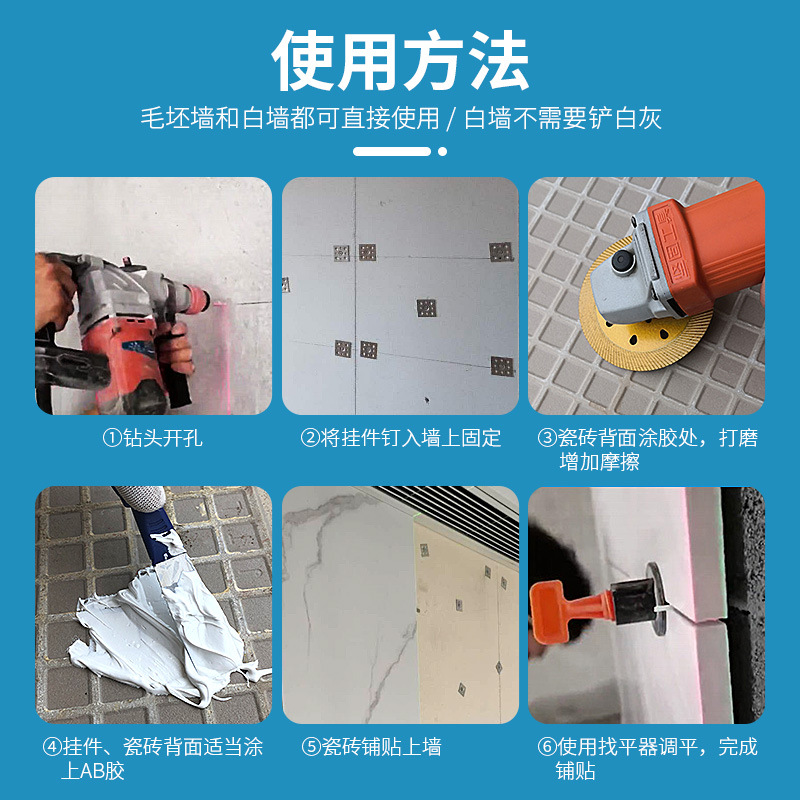 使用方法

毛坯墙和白墙都可直接使用 / 白墙不需要铲白灰

①钻头开孔

②将挂件钉入墙上固定

③瓷砖背面涂胶处，打磨增加摩擦

④挂件、瓷砖背面适当涂上AB胶

⑤瓷砖铺贴上墙

⑥使用找平器调平，完成铺贴