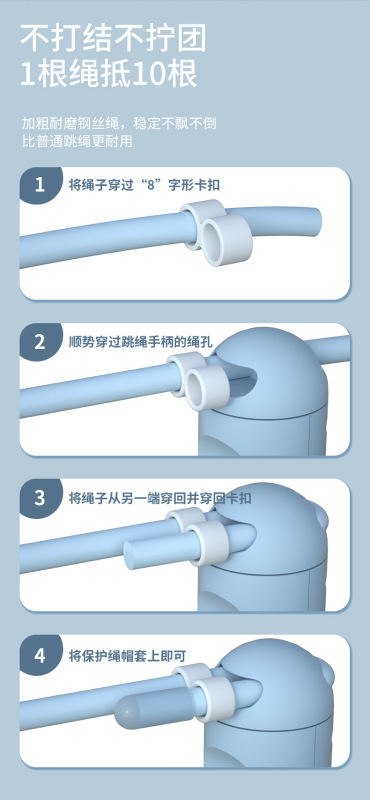 不打结不拧团
1根绳抵10根

加粗耐磨钢丝绳，稳定不飘不倒
比普通跳绳更耐用

1 将绳子穿过“8”字形卡扣

2 顺势穿过跳绳手柄的绳孔

3 将绳子从另一端穿回并穿回卡扣

4 将保护绳帽套上即可