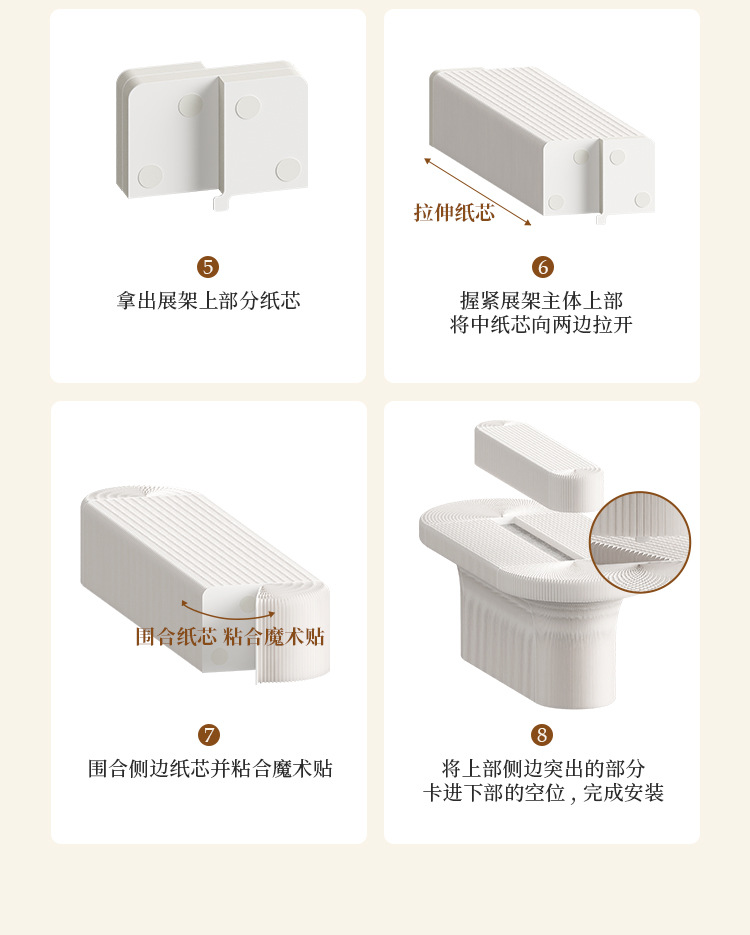 5
拿出展架上部分纸芯

拉伸纸芯

6
握紧展架主体上部
将中纸芯向两边拉开

围合纸芯 粘合魔术贴

7
围合侧边纸芯并粘合魔术贴

8
将上部侧边突出的部分
卡进下部的空位，完成安装