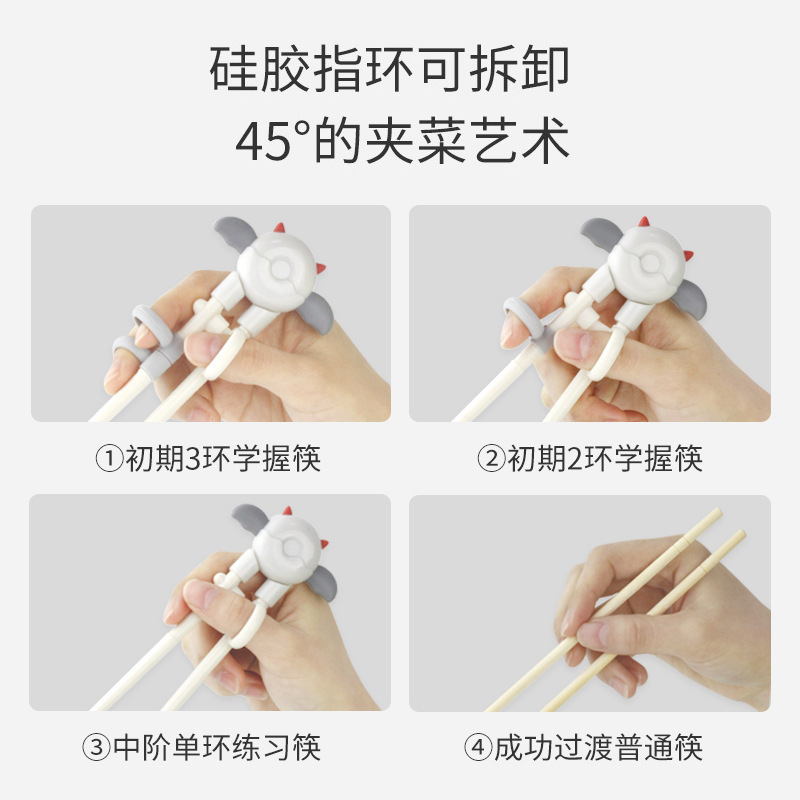 硅胶指环可拆卸
45°的夹菜艺术

①初期3环学握筷

②初期2环学握筷

③中阶单环练习筷

④成功过渡普通筷