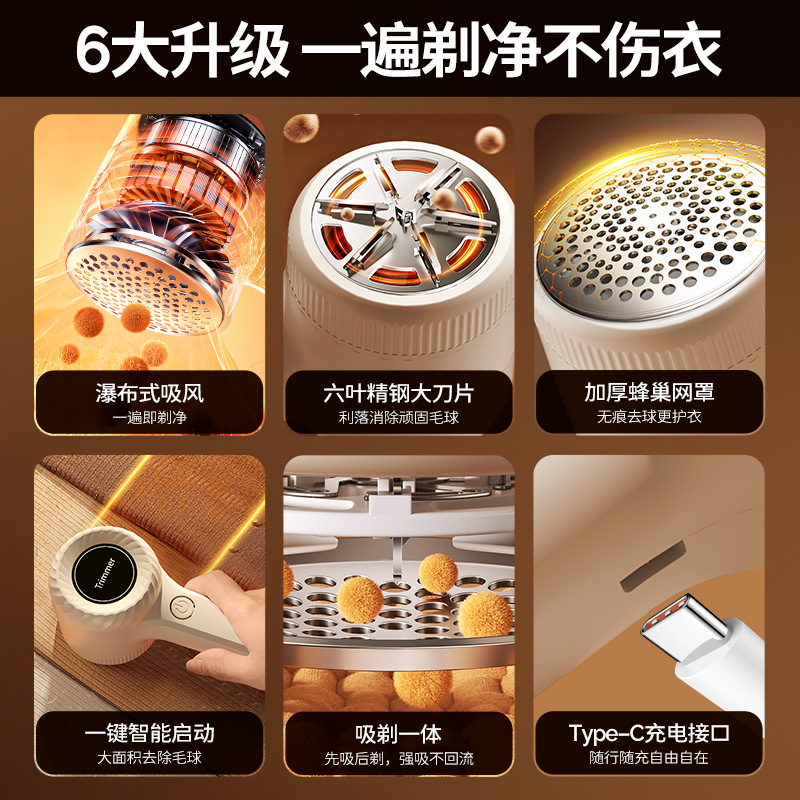 6大升级 一遍剃净不伤衣

瀑布式吸风
一遍即剃净

六叶精钢大刀片
利落消除顽固毛球

加厚蜂巢网罩
无痕去球更护衣

Trimmer

一键智能启动
大面积去除毛球

吸剃一体
先吸后剃，强吸不回流

Type-C充电接口
随行随充自由自在