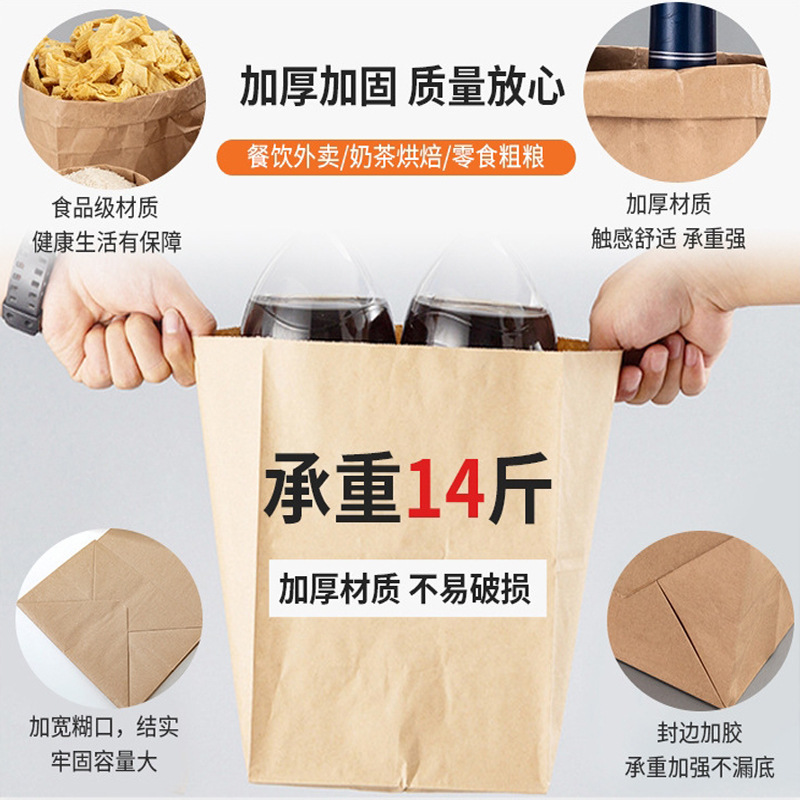 加厚加固 质量放心

餐饮外卖/奶茶烘焙/零食粗粮

食品级材质
健康生活有保障

加厚材质
触感舒适 承重强

承重14斤

加厚材质 不易破损

加宽糊口，结实
牢固容量大

封边加胶
承重加强不漏底