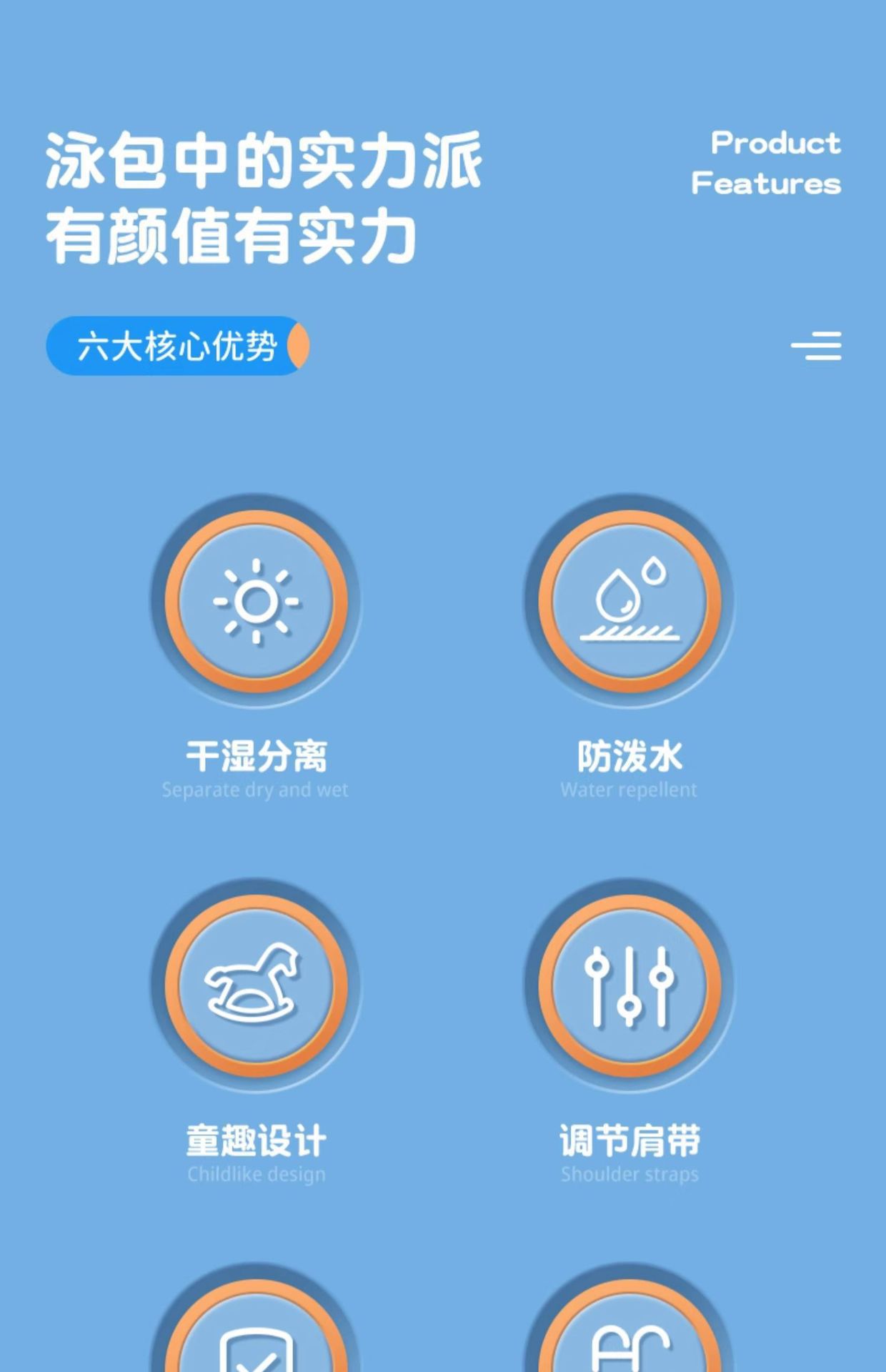 泳包中的实力派
有颜值有实力

Product
Features

六大核心优势

干湿分离
Separate dry and wet

防泼水
Water repellent

童趣设计
Childlike design

调节肩带
Shoulder straps