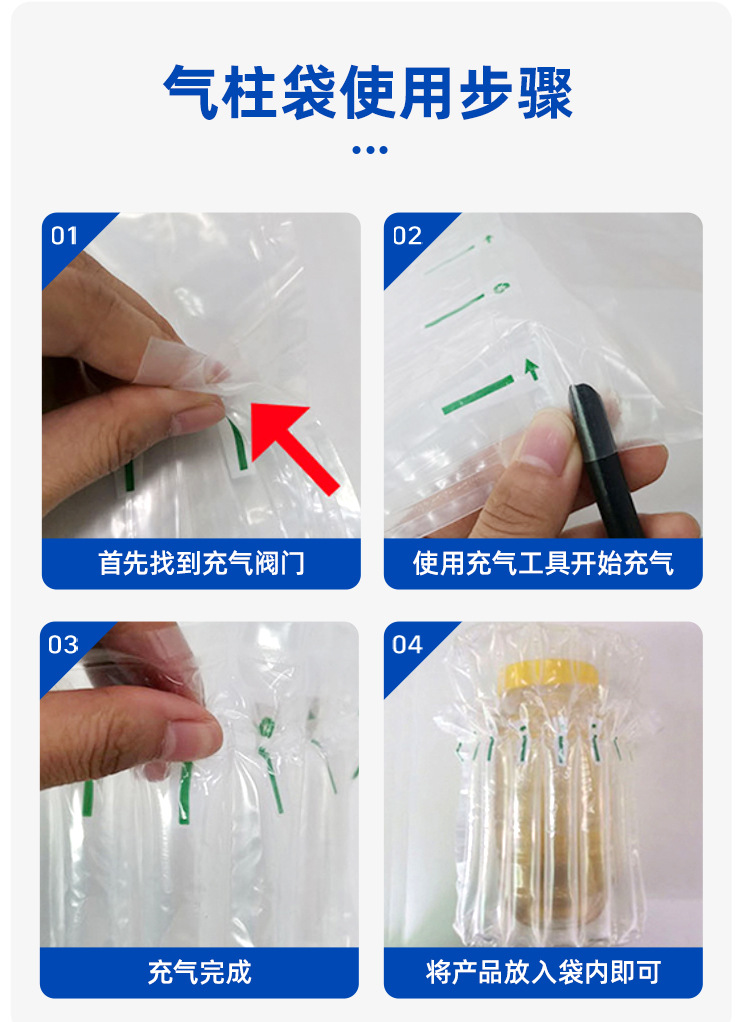 气柱袋使用步骤

01
首先找到充气阀门

02
使用充气工具开始充气

03
充气完成

04
将产品放入袋内即可