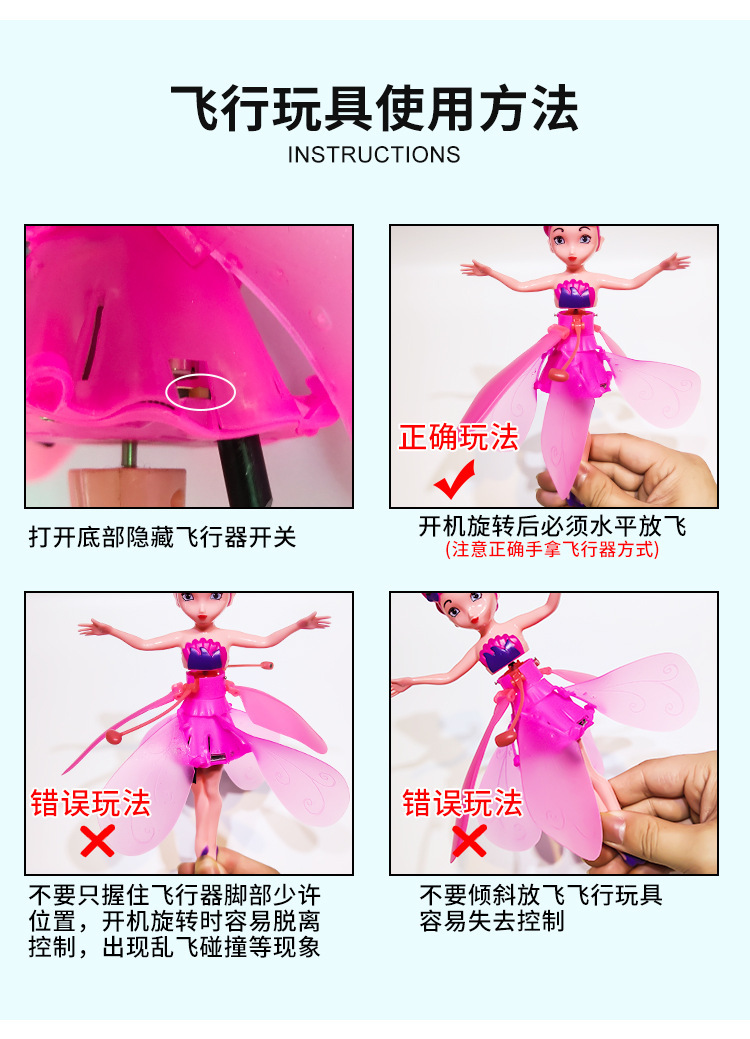 飞行玩具使用方法
INSTRUCTIONS

打开底部隐藏飞行器开关

正确玩法

开机旋转后必须水平放飞
(注意正确手拿飞行器方式)

错误玩法

不要只握住飞行器脚部少许位置，开机旋转时容易脱离控制，出现乱飞碰撞等现象

错误玩法

不要倾斜放飞飞行玩具容易失去控制