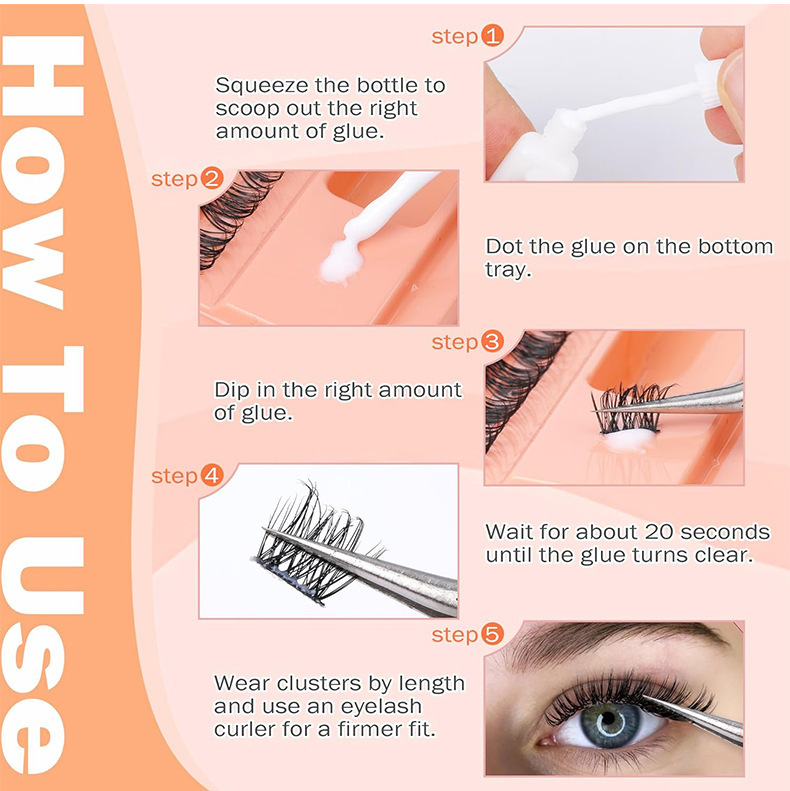 How To Use

step 1

Squeeze the bottle to scoop out the right amount of glue.

step 2

Dot the glue on the bottom tray.

step 3

Dip in the right amount of glue.

step 4

Wait for about 20 seconds until the glue turns clear.

step 5

Wear clusters by length and use an eyelash curler for a firmer fit.