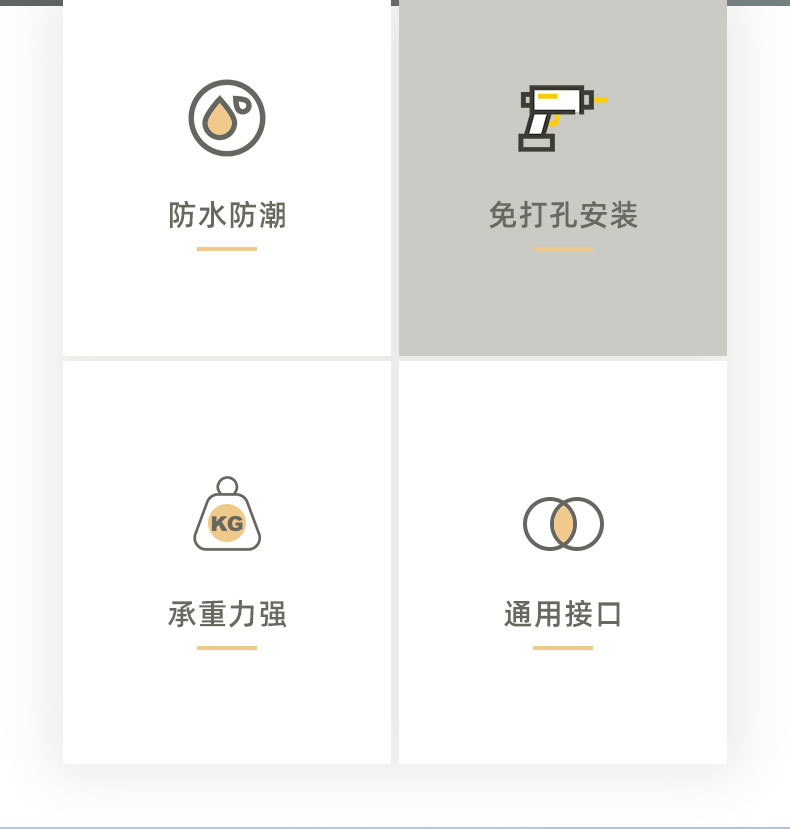 防水防潮

免打孔安装

KG

承重力强

通用接口